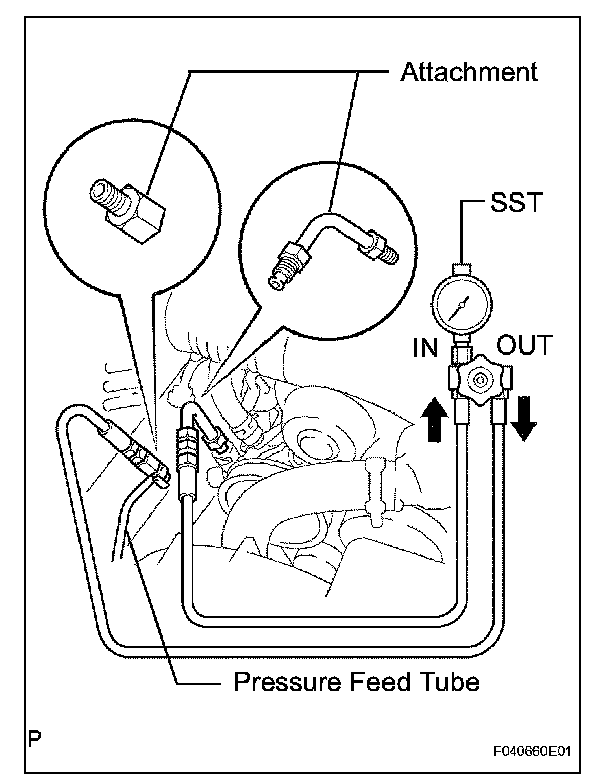 Attachment

SST

IN

OUT

Pressure Feed Tube

P

F040660E01