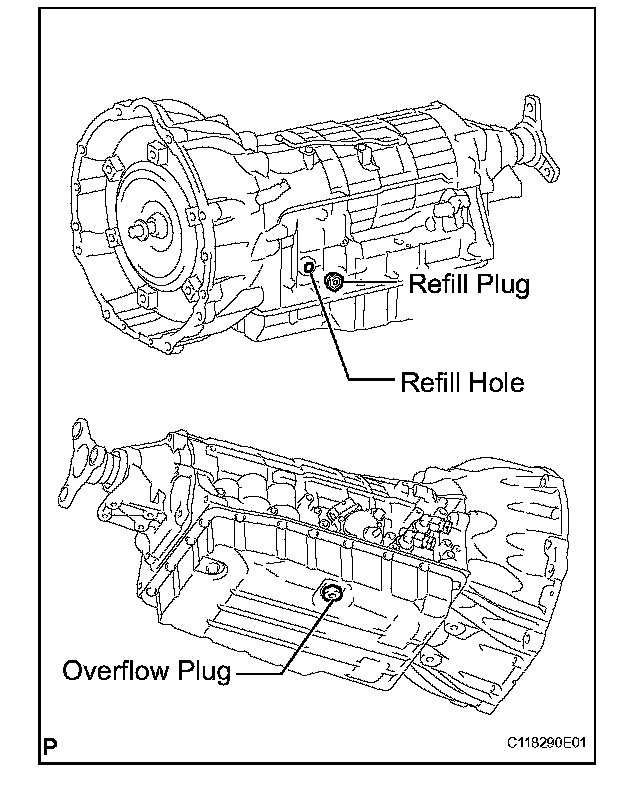 Refill Plug

Refill Hole

Overflow Plug

P

C118290E01