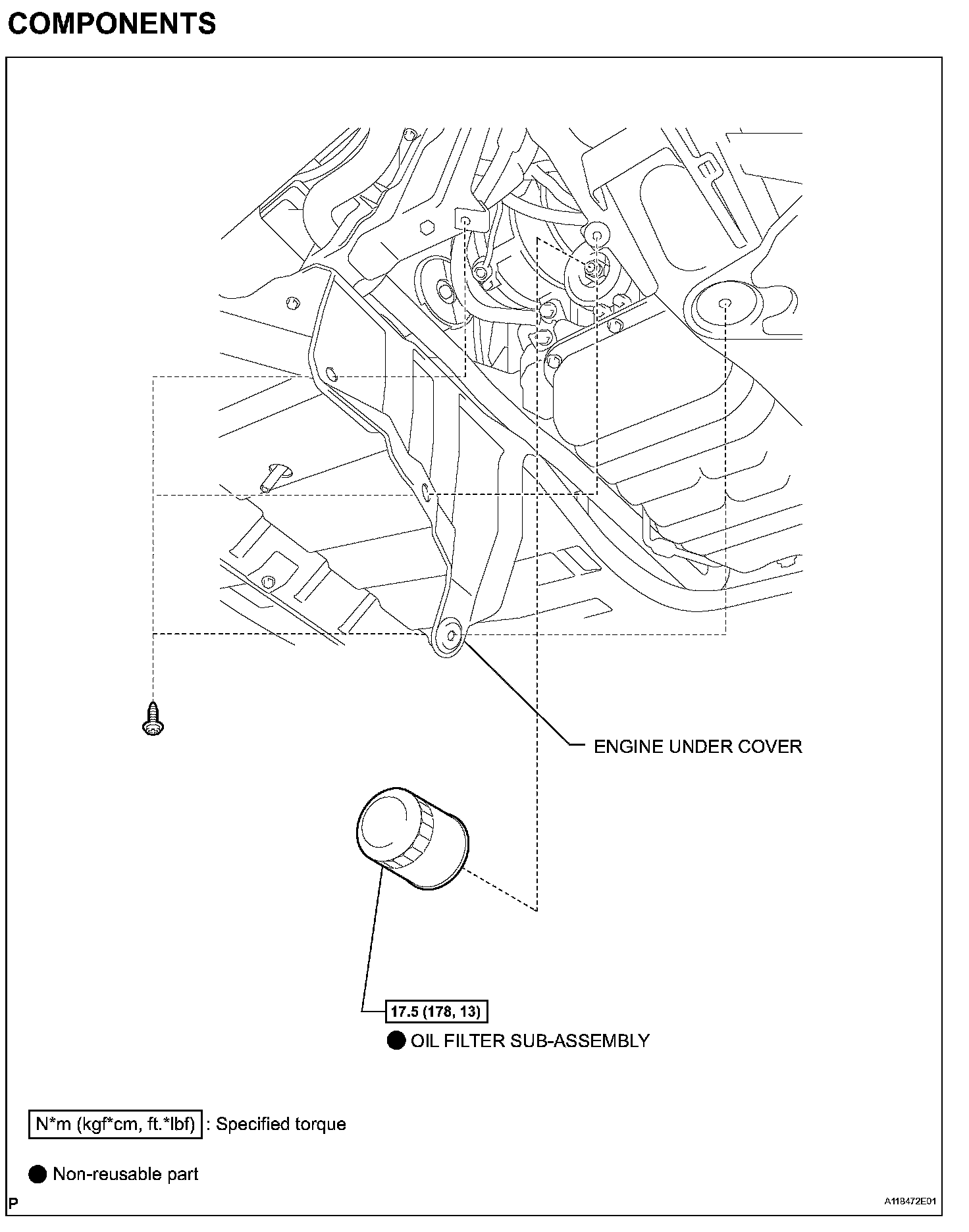 COMPONENTS

ENGINE UNDER COVER

17.5 (178, 13)

● OIL FILTER SUB-ASSEMBLY

N*m (kgf*cm, ft.*lbf) : Specified torque

● Non-reusable part

P

A118472E01