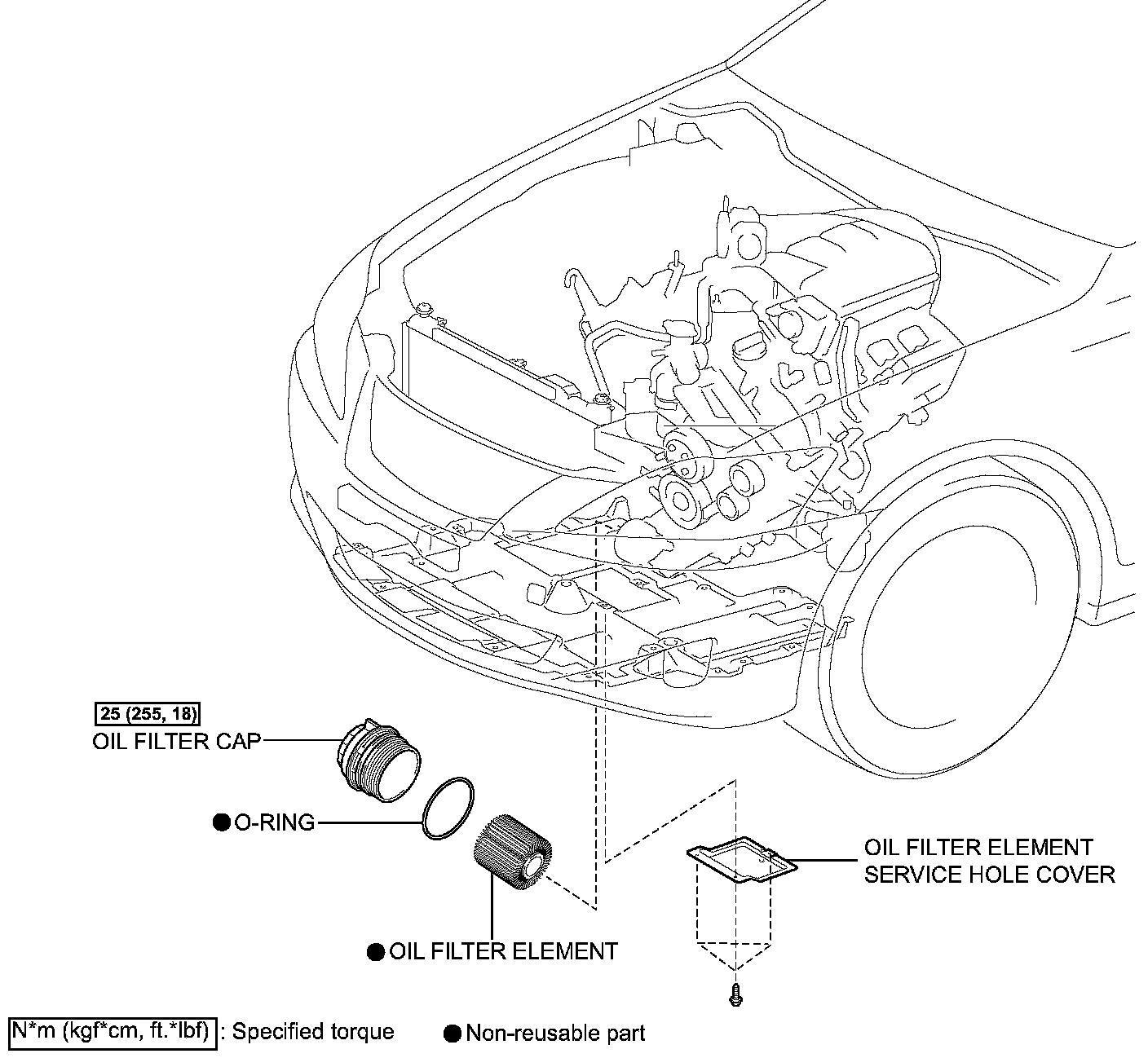 25 (255, 18)
OIL FILTER CAP

● O-RING

● OIL FILTER ELEMENT

OIL FILTER ELEMENT SERVICE HOLE COVER

N*m (kgf*cm, ft.*lbf) : Specified torque

● Non-reusable part