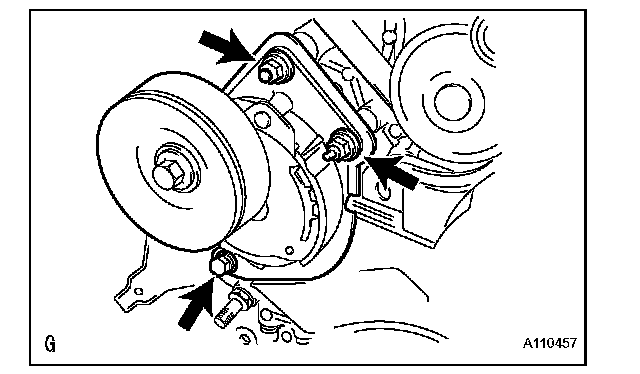 G

A110457