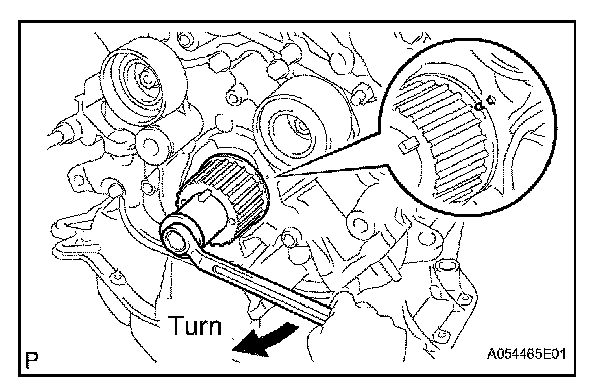 Turn

P

A054465E01