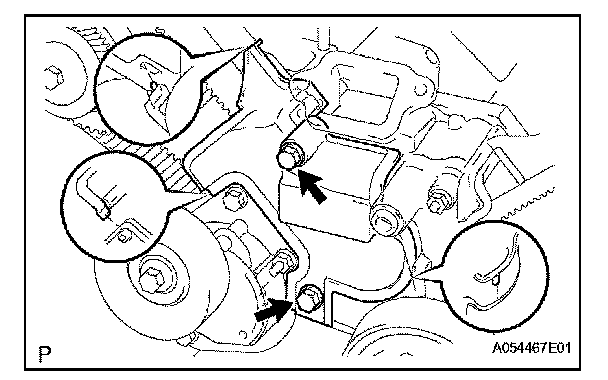 P

A054467E01