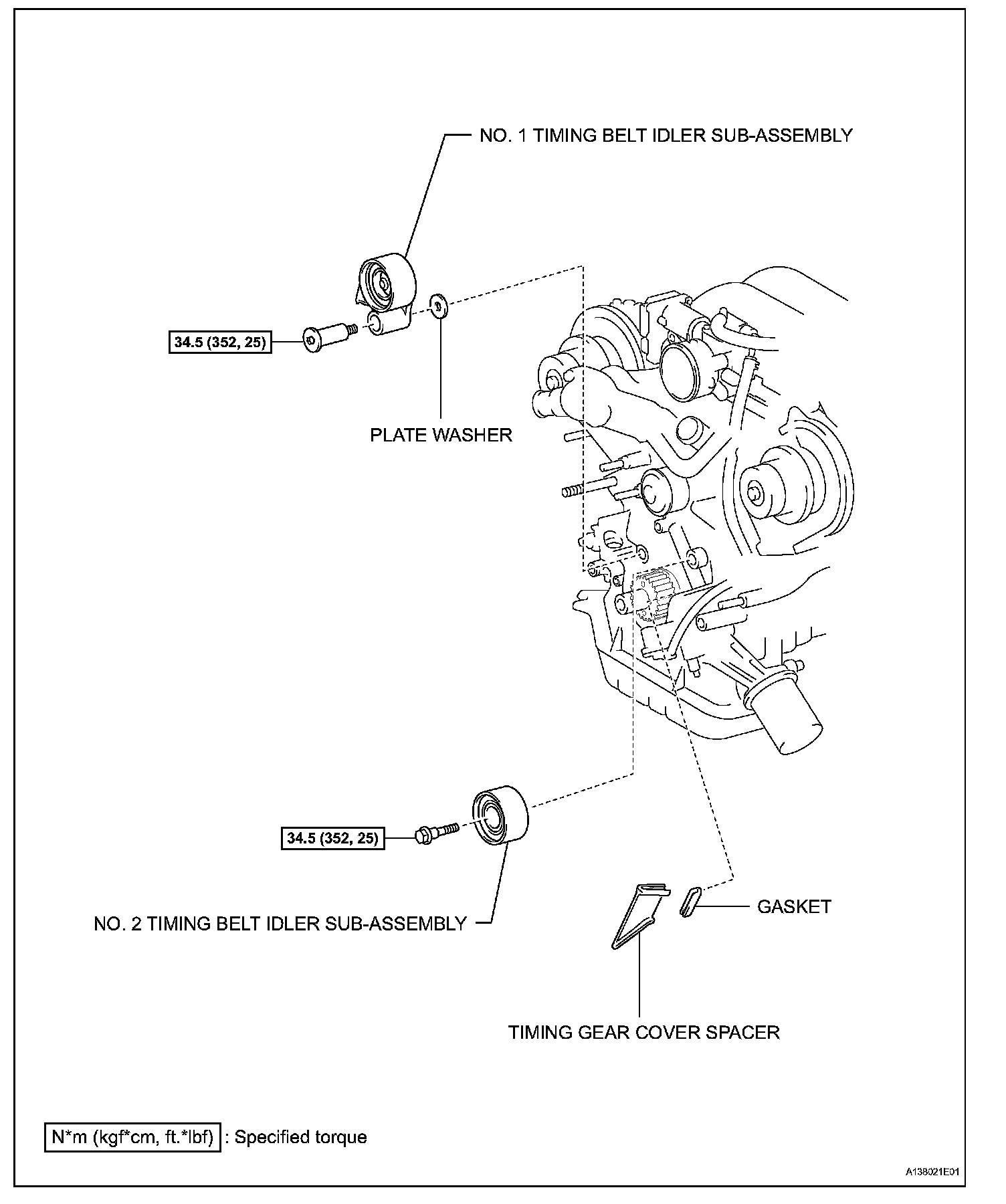 NO. 1 TIMING BELT IDLER SUB-ASSEMBLY

34.5 (352, 25)

PLATE WASHER

34.5 (352, 25)

NO. 2 TIMING BELT IDLER SUB-ASSEMBLY

GASKET

TIMING GEAR COVER SPACER

N*m (kgf*cm, ft.*lbf) : Specified torque

A138021E01