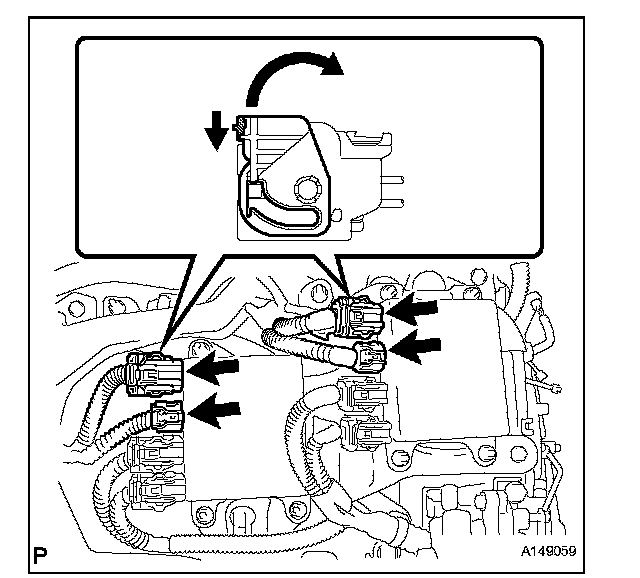 P

A149059