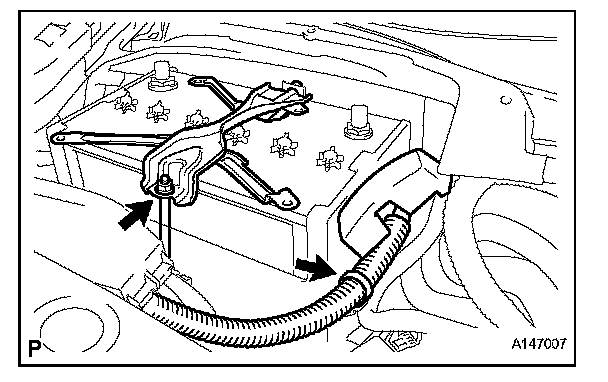 P

A147007