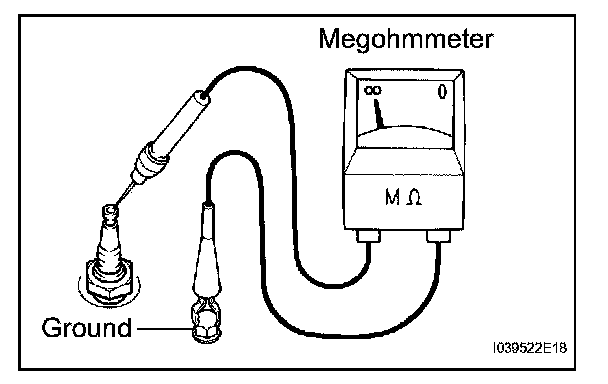 Megohmmeter

$\infty$

0

M $\Omega$

Ground

I039522E18