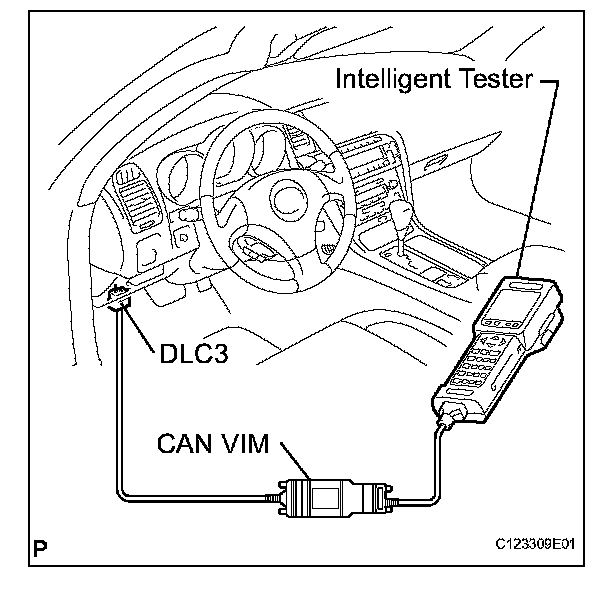 Intelligent Tester

DLC3

CAN VIM

P

C123309E01