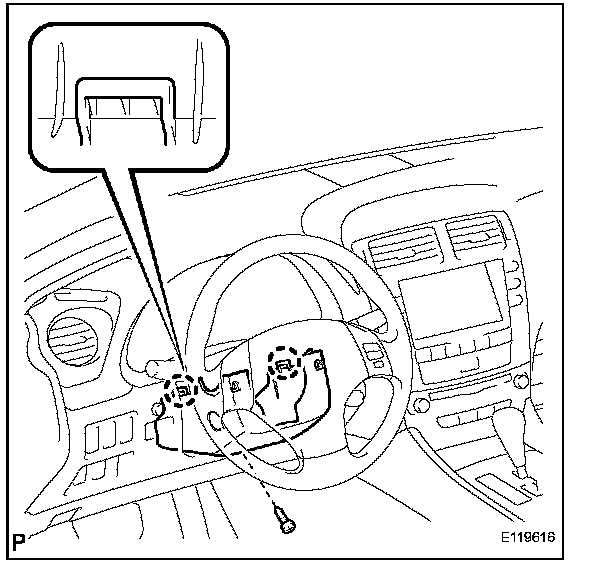 P
E119616