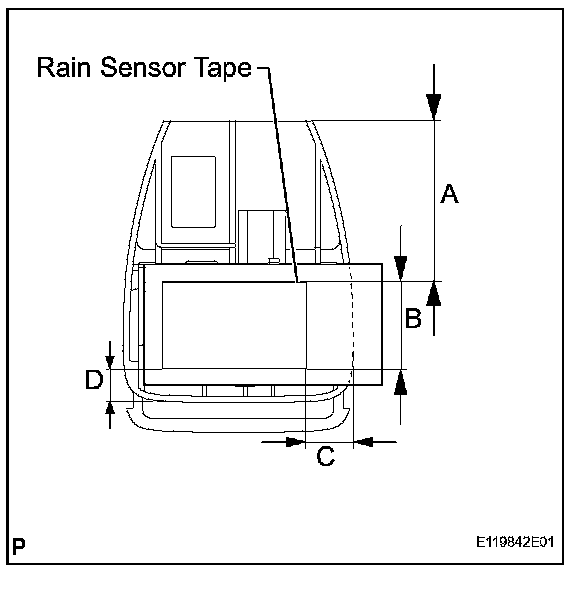 Rain Sensor Tape

A

B

D

C

P

E119842E01