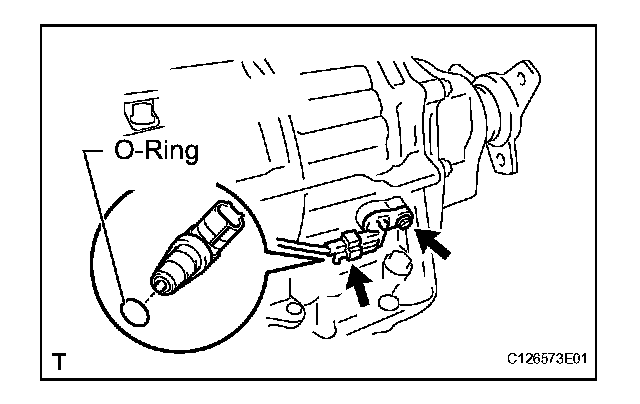 O-Ring

T

C126573E01