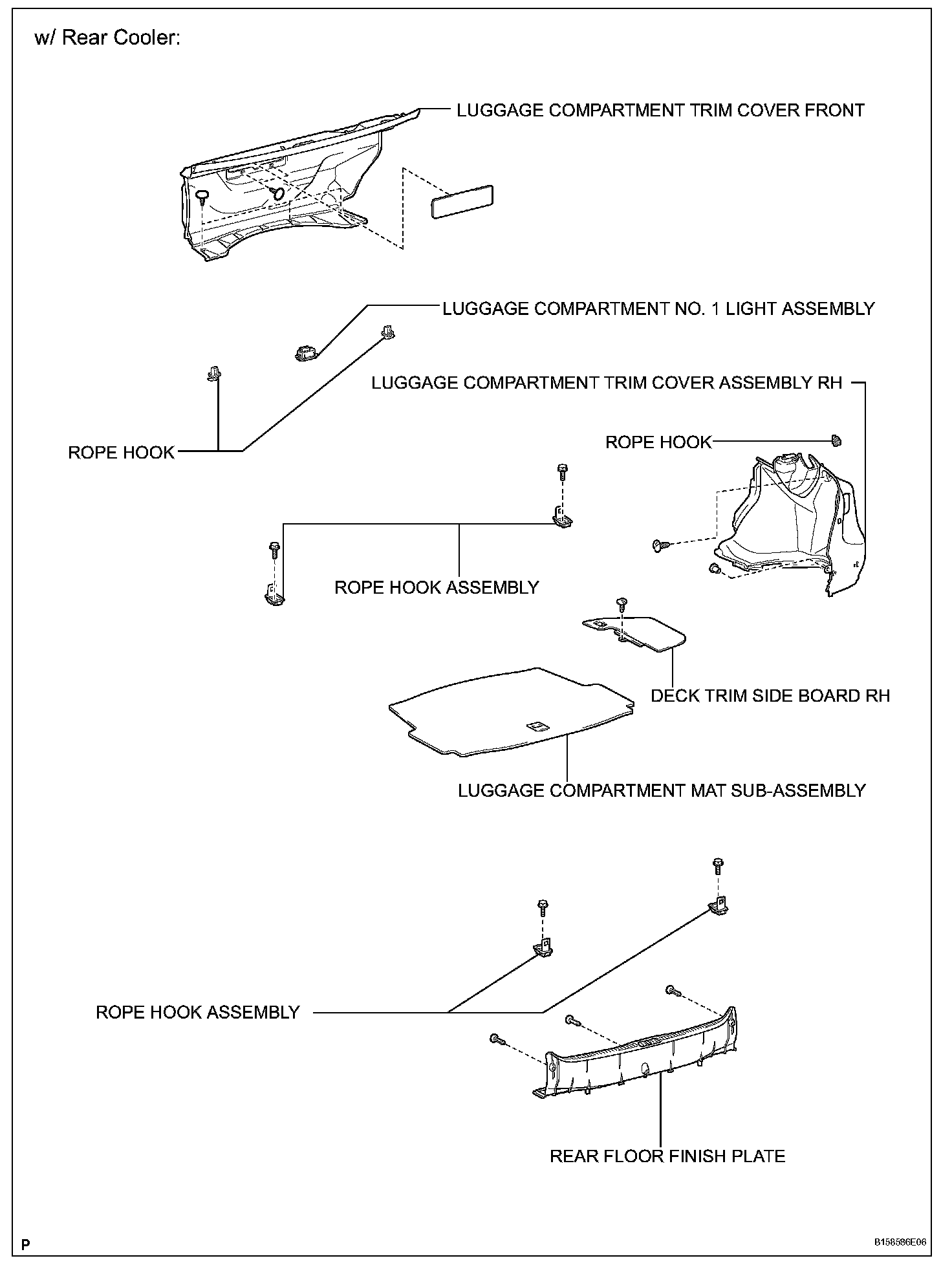 w/ Rear Cooler:

LUGGAGE COMPARTMENT TRIM COVER FRONT

LUGGAGE COMPARTMENT NO. 1 LIGHT ASSEMBLY

LUGGAGE COMPARTMENT TRIM COVER ASSEMBLY RH

ROPE HOOK

ROPE HOOK

ROPE HOOK ASSEMBLY

DECK TRIM SIDE BOARD RH

LUGGAGE COMPARTMENT MAT SUB-ASSEMBLY

ROPE HOOK ASSEMBLY

REAR FLOOR FINISH PLATE

P

B158586E06