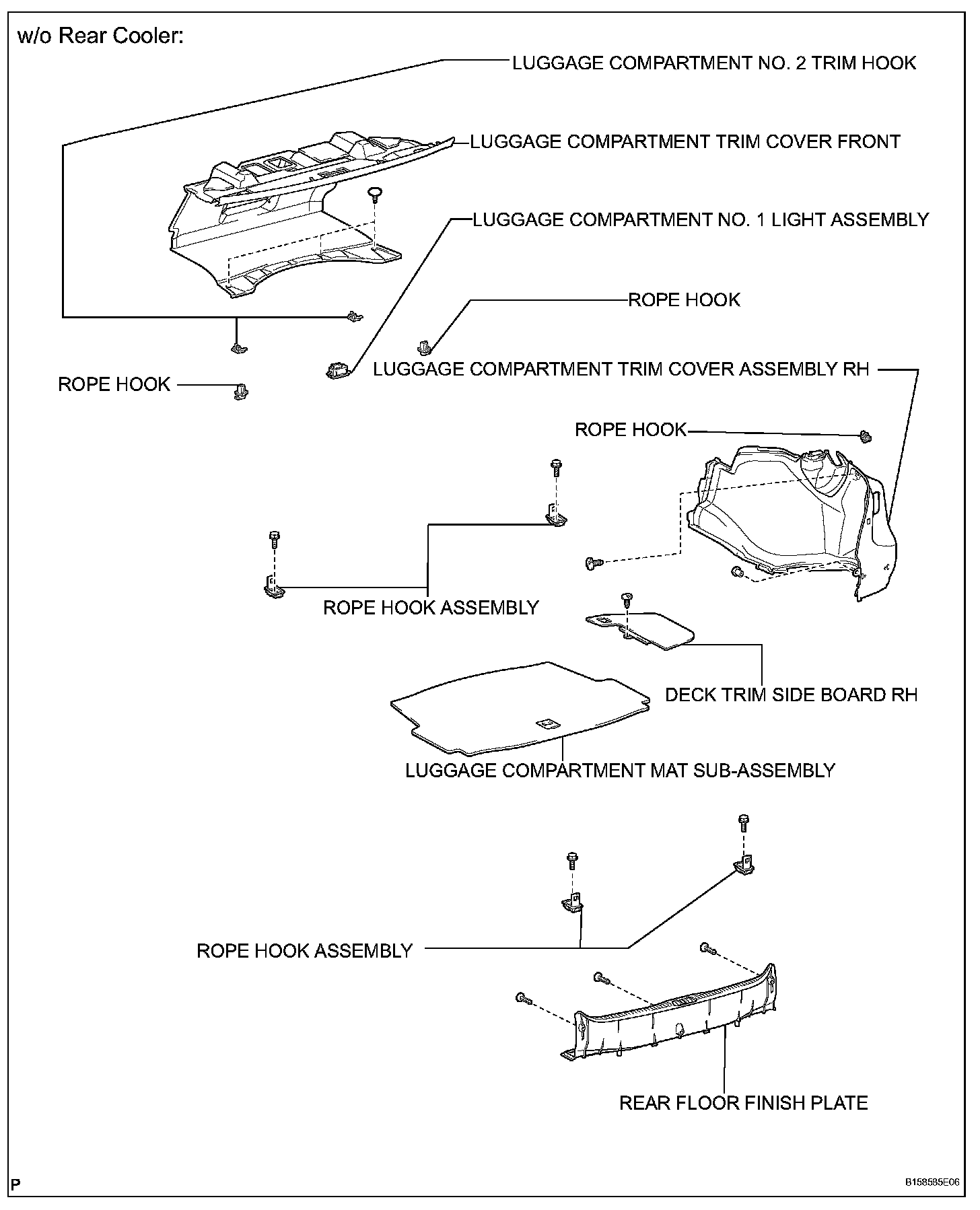 w/o Rear Cooler:

LUGGAGE COMPARTMENT NO. 2 TRIM HOOK

LUGGAGE COMPARTMENT TRIM COVER FRONT

LUGGAGE COMPARTMENT NO. 1 LIGHT ASSEMBLY

ROPE HOOK

LUGGAGE COMPARTMENT TRIM COVER ASSEMBLY RH

ROPE HOOK

ROPE HOOK

ROPE HOOK ASSEMBLY

DECK TRIM SIDE BOARD RH

LUGGAGE COMPARTMENT MAT SUB-ASSEMBLY

ROPE HOOK ASSEMBLY

REAR FLOOR FINISH PLATE

P

B158585E06