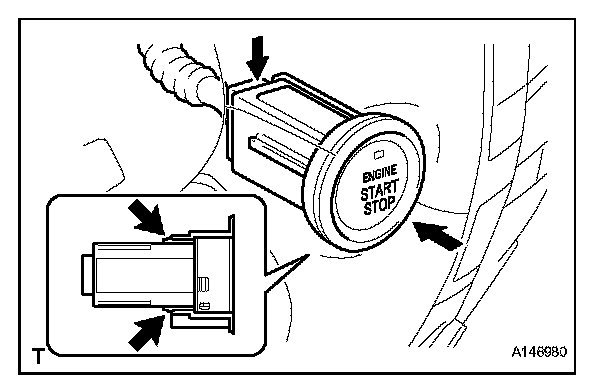 ENGINE
START
STOP

T

A146980