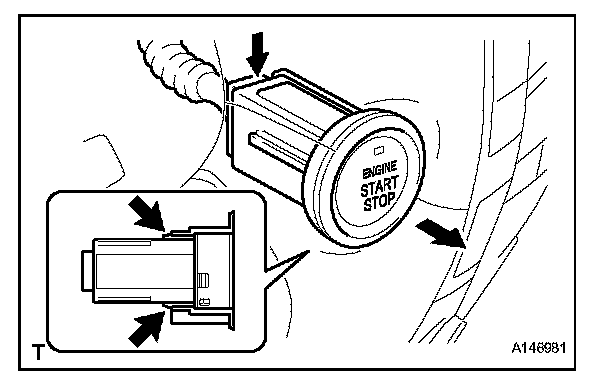 ENGINE
START
STOP

T

A146981