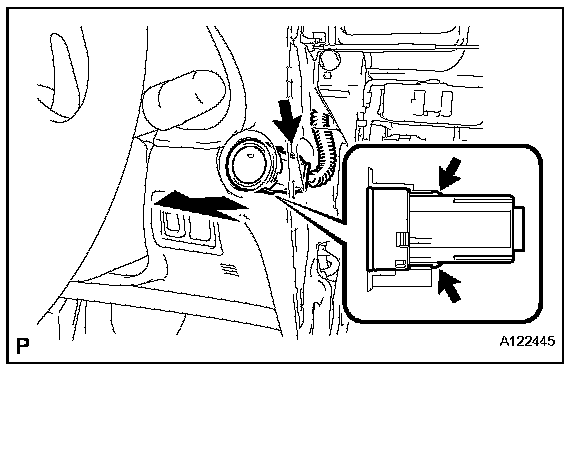 P

A122445