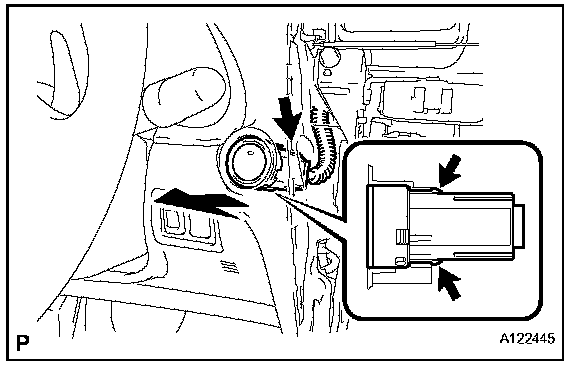 P

A122445