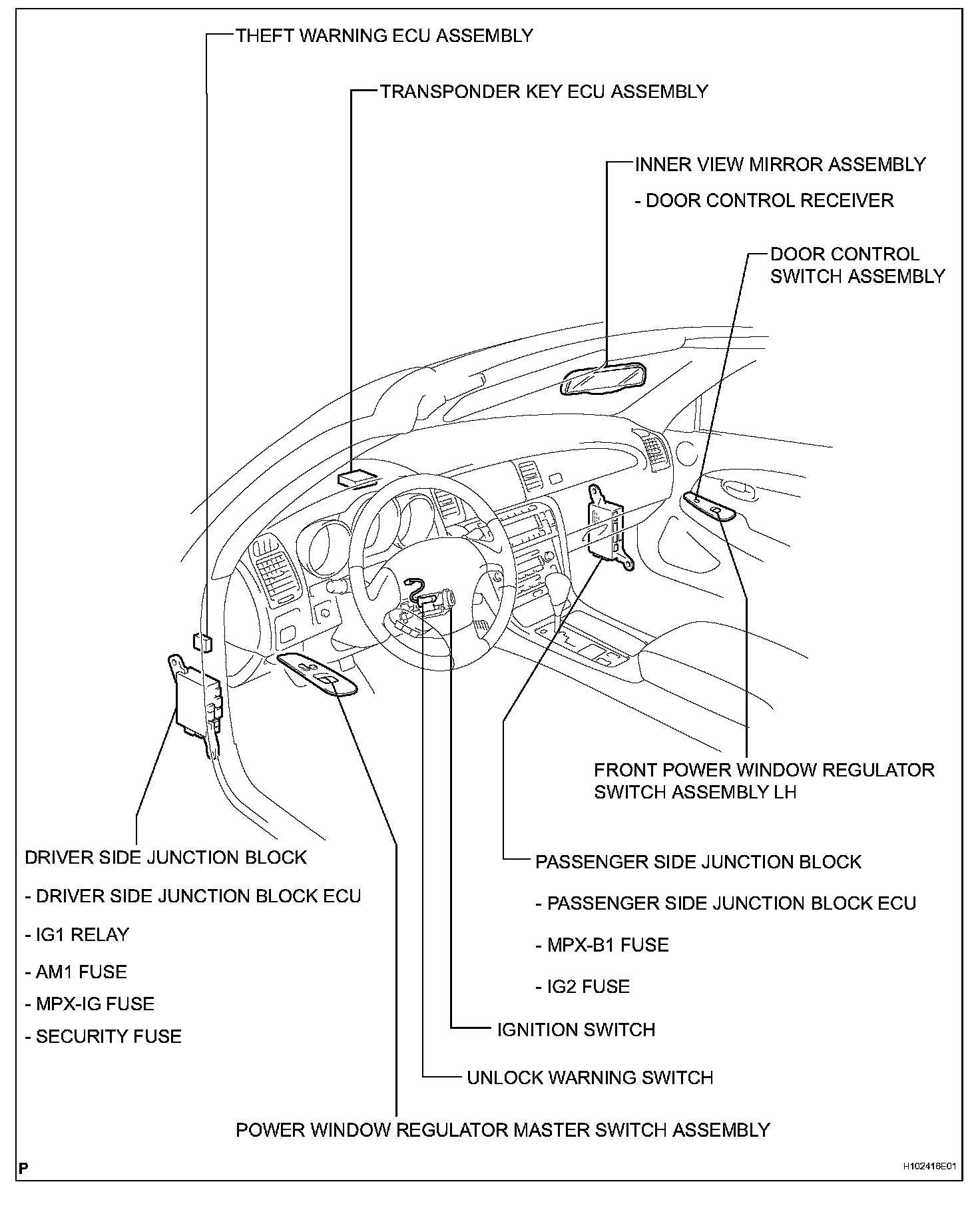 THEFT WARNING ECU ASSEMBLY

TRANSPONDER KEY ECU ASSEMBLY

INNER VIEW MIRROR ASSEMBLY

- DOOR CONTROL RECEIVER

DOOR CONTROL SWITCH ASSEMBLY

FRONT POWER WINDOW REGULATOR SWITCH ASSEMBLY LH

DRIVER SIDE JUNCTION BLOCK

- DRIVER SIDE JUNCTION BLOCK ECU

- IG1 RELAY

- AM1 FUSE

- MPX-IG FUSE

- SECURITY FUSE

PASSENGER SIDE JUNCTION BLOCK

- PASSENGER SIDE JUNCTION BLOCK ECU

- MPX-B1 FUSE

- IG2 FUSE

IGNITION SWITCH

UNLOCK WARNING SWITCH

POWER WINDOW REGULATOR MASTER SWITCH ASSEMBLY

P

H102416E01