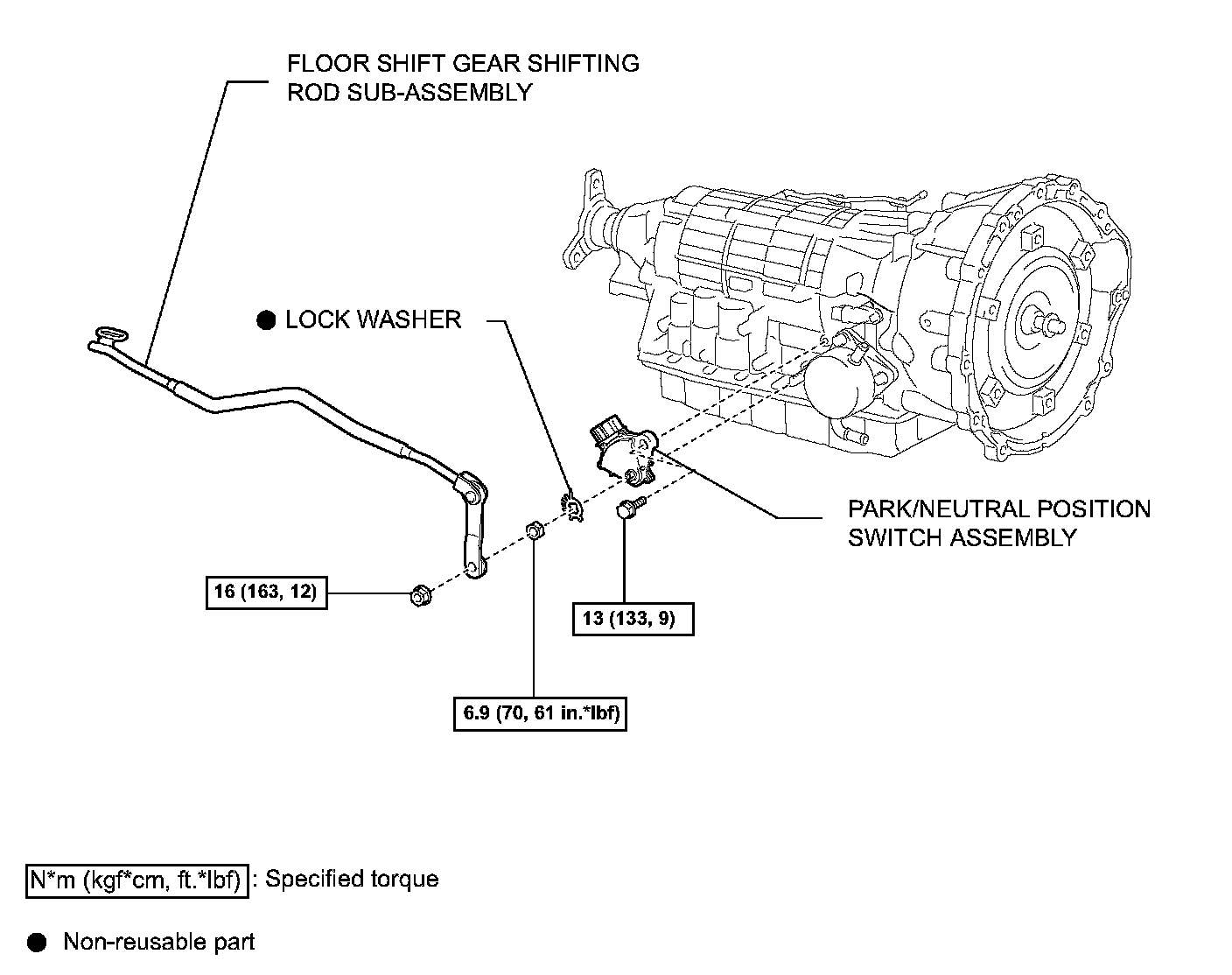 FLOOR SHIFT GEAR SHIFTING ROD SUB-ASSEMBLY

● LOCK WASHER

PARK/NEUTRAL POSITION SWITCH ASSEMBLY

16 (163, 12)

13 (133, 9)

6.9 (70, 61 in.*lbf)

N*m (kgf*cm, ft.*lbf) : Specified torque

● Non-reusable part