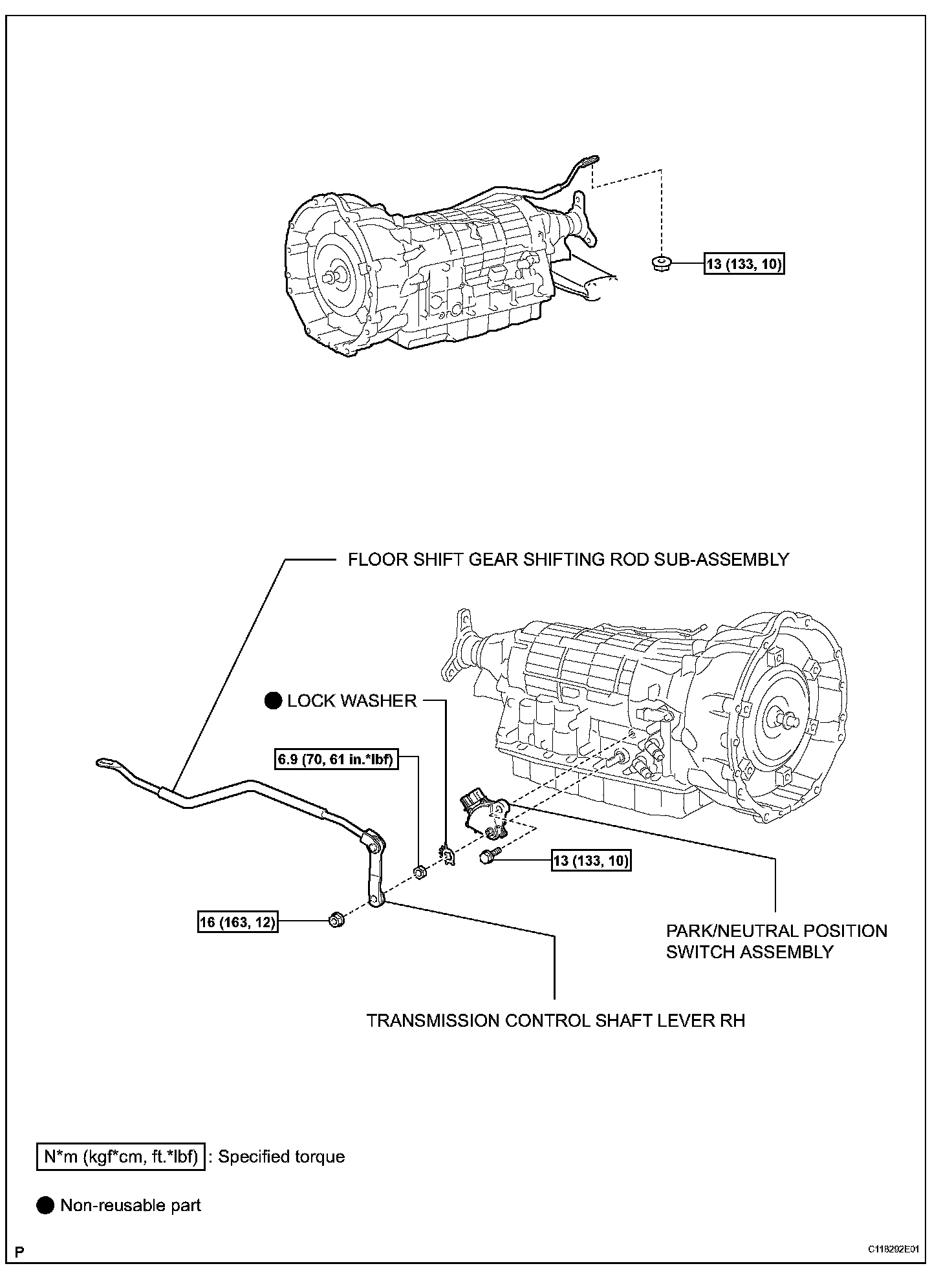 13 (133, 10)

FLOOR SHIFT GEAR SHIFTING ROD SUB-ASSEMBLY

● LOCK WASHER

6.9 (70, 61 in.*lbf)

13 (133, 10)

16 (163, 12)

PARK/NEUTRAL POSITION SWITCH ASSEMBLY

TRANSMISSION CONTROL SHAFT LEVER RH

N*m (kgf*cm, ft.*lbf) : Specified torque

● Non-reusable part

P

C118292E01