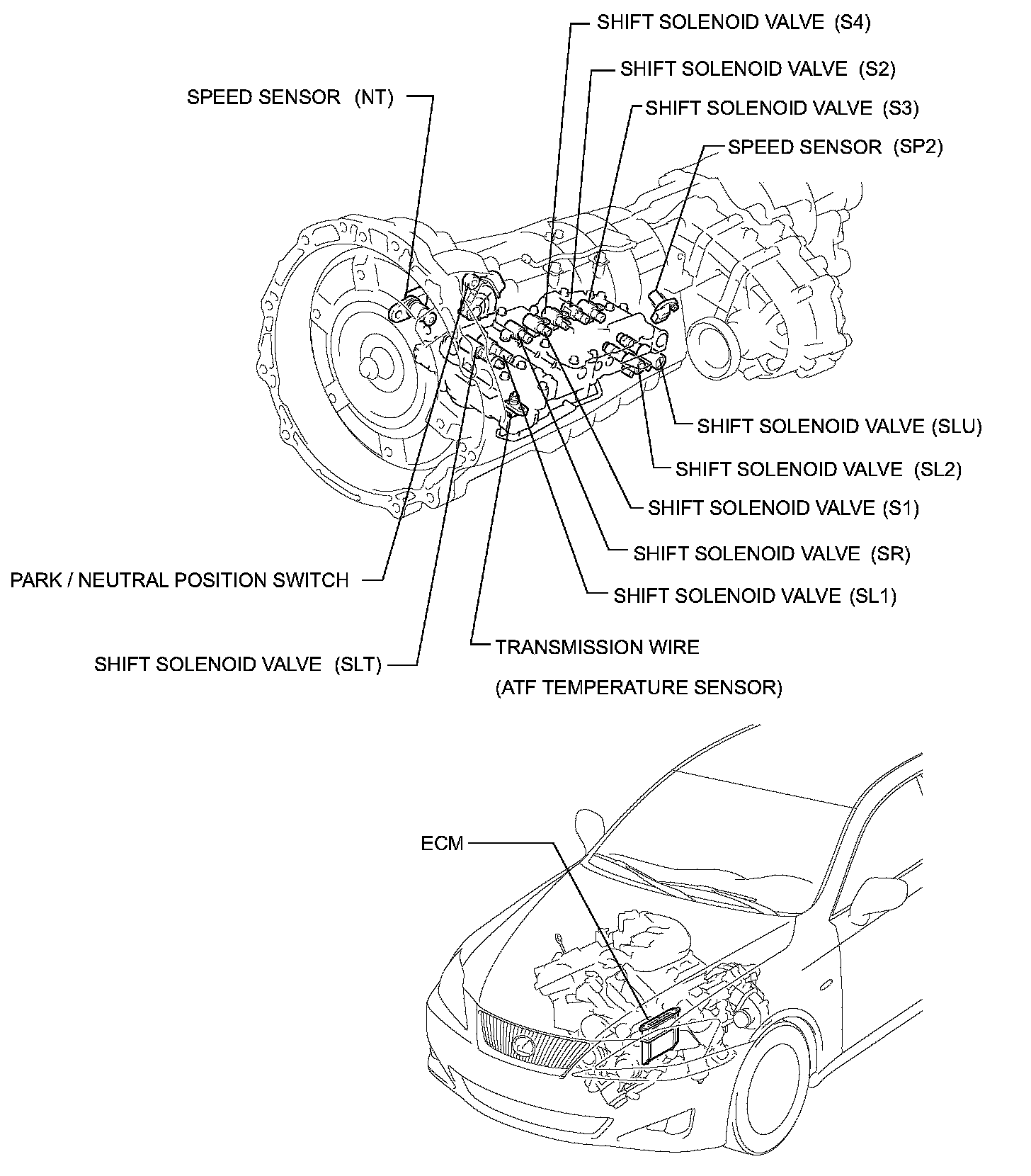 SHIFT SOLENOID VALVE (S4)

SHIFT SOLENOID VALVE (S2)

SPEED SENSOR (NT)

SHIFT SOLENOID VALVE (S3)

SPEED SENSOR (SP2)

SHIFT SOLENOID VALVE (SLU)

SHIFT SOLENOID VALVE (SL2)

SHIFT SOLENOID VALVE (S1)

SHIFT SOLENOID VALVE (SR)

PARK / NEUTRAL POSITION SWITCH

SHIFT SOLENOID VALVE (SL1)

TRANSMISSION WIRE

SHIFT SOLENOID VALVE (SLT)

(ATF TEMPERATURE SENSOR)

ECM