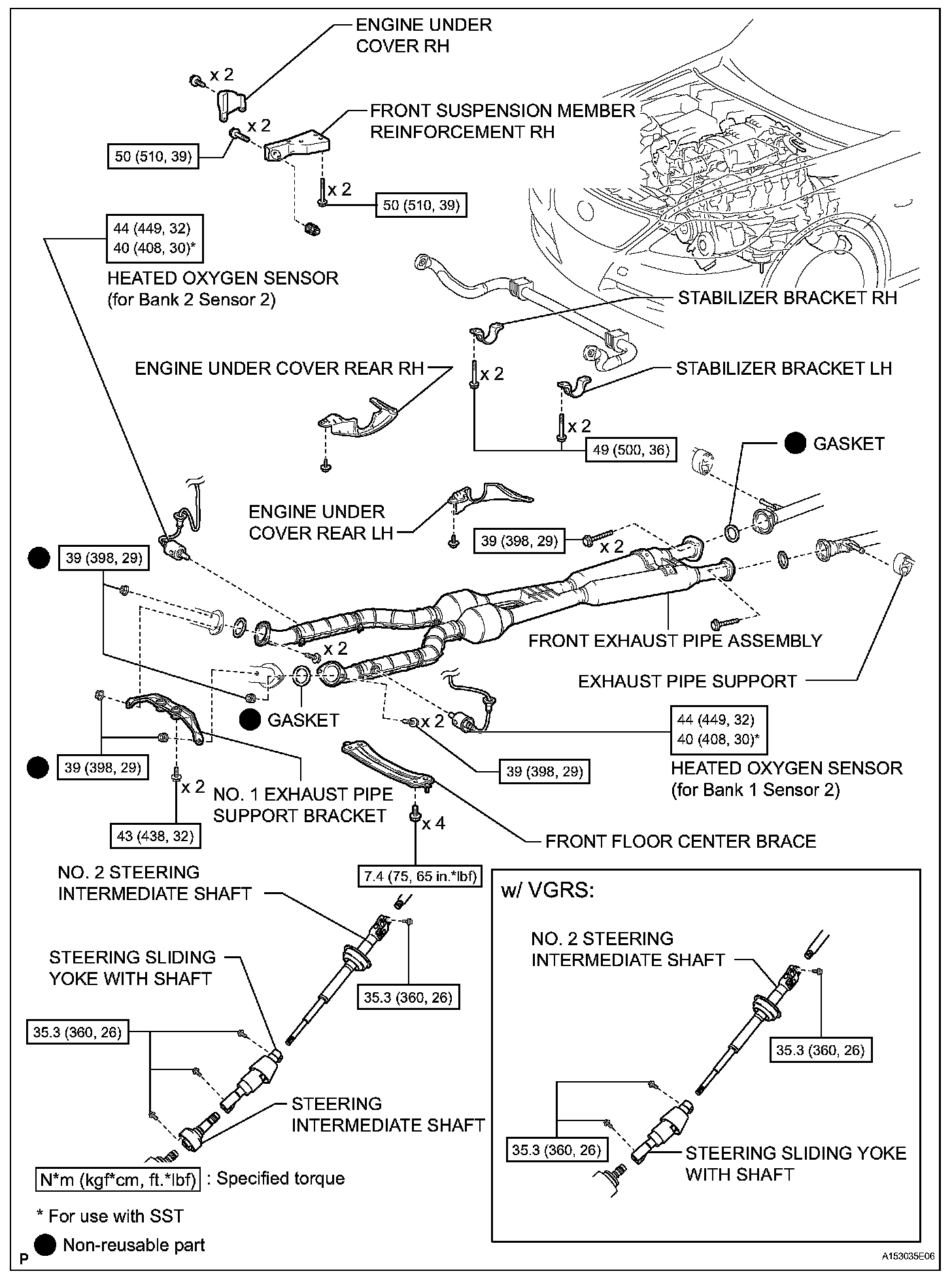 ENGINE UNDER COVER RH

x 2

x 2

FRONT SUSPENSION MEMBER REINFORCEMENT RH

50 (510, 39)

x 2

50 (510, 39)

44 (449, 32)
40 (408, 30)*

HEATED OXYGEN SENSOR (for Bank 2 Sensor 2)

STABILIZER BRACKET RH

ENGINE UNDER COVER REAR RH

x 2

STABILIZER BRACKET LH

x 2

49 (500, 36)

GASKET

ENGINE UNDER COVER REAR LH

39 (398, 29)

x 2

39 (398, 29)

x 2

FRONT EXHAUST PIPE ASSEMBLY

EXHAUST PIPE SUPPORT

GASKET

x 2

44 (449, 32)
40 (408, 30)*

HEATED OXYGEN SENSOR (for Bank 1 Sensor 2)

39 (398, 29)

39 (398, 29)

x 2

NO. 1 EXHAUST PIPE SUPPORT BRACKET

43 (438, 32)

x 4

FRONT FLOOR CENTER BRACE

NO. 2 STEERING INTERMEDIATE SHAFT

7.4 (75, 65 in.*lbf)

STEERING SLIDING YOKE WITH SHAFT

35.3 (360, 26)

35.3 (360, 26)

STEERING INTERMEDIATE SHAFT

w/ VGRS:

NO. 2 STEERING INTERMEDIATE SHAFT

35.3 (360, 26)

35.3 (360, 26)

STEERING SLIDING YOKE WITH SHAFT

N*m (kgf*cm, ft.*lbf) : Specified torque

* For use with SST

Non-reusable part

P

A153035E06