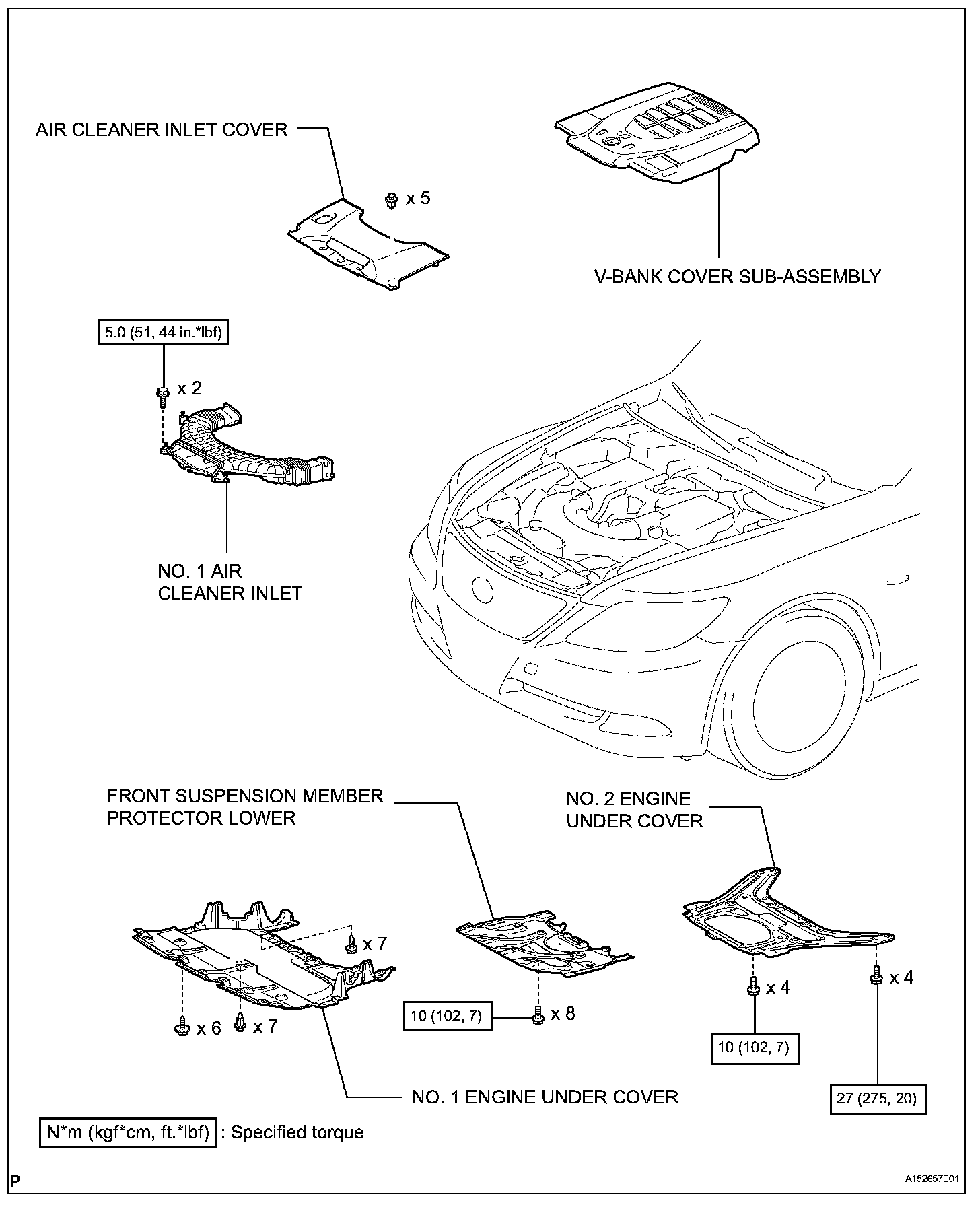 AIR CLEANER INLET COVER

x 5

V-BANK COVER SUB-ASSEMBLY

5.0 (51, 44 in.*lbf)

x 2

NO. 1 AIR CLEANER INLET

FRONT SUSPENSION MEMBER PROTECTOR LOWER

NO. 2 ENGINE UNDER COVER

x 7

x 6

x 7

10 (102, 7)

x 8

x 4

x 4

10 (102, 7)

27 (275, 20)

NO. 1 ENGINE UNDER COVER

N*m (kgf*cm, ft.*lbf) : Specified torque

P

A152657E01