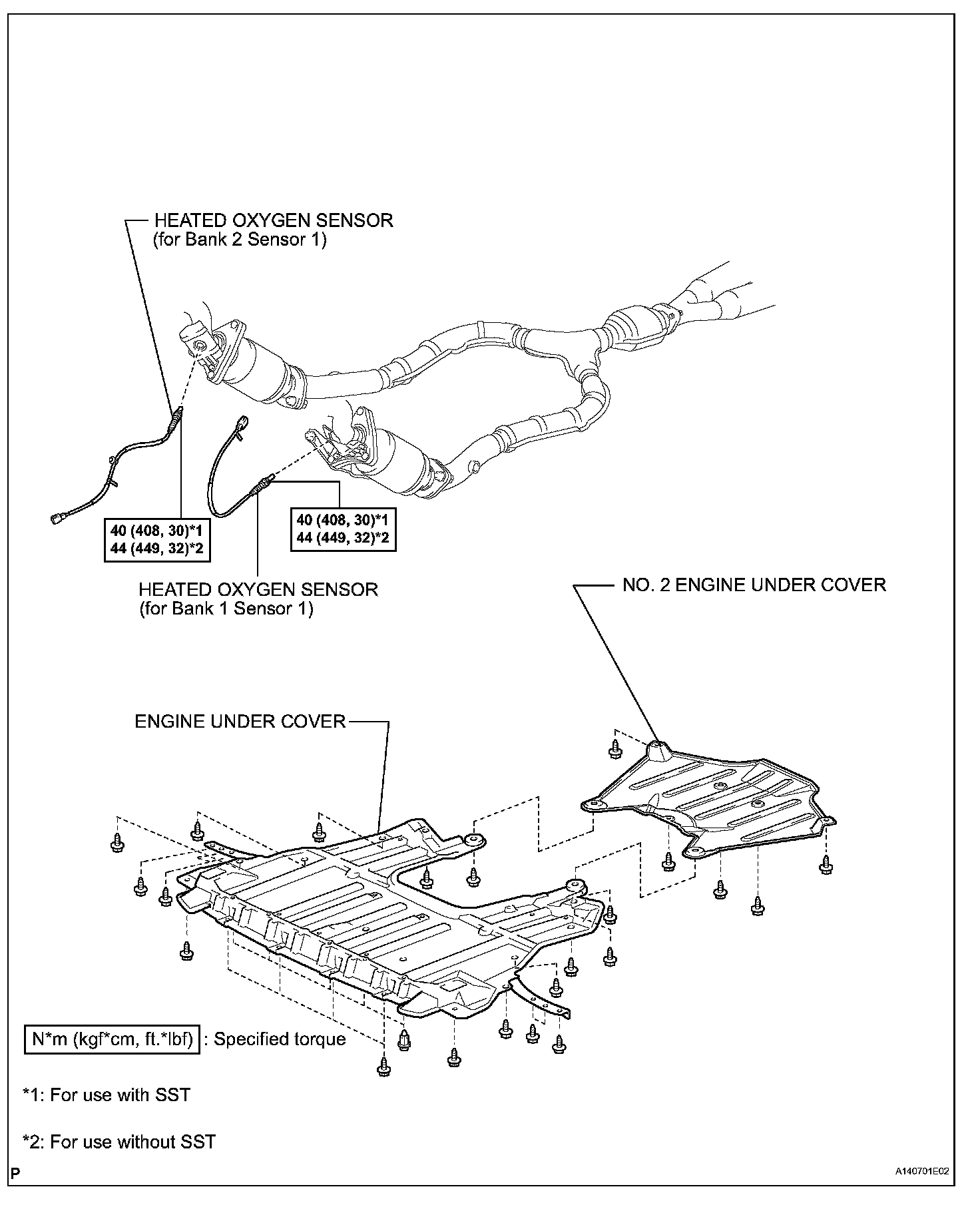 HEATED OXYGEN SENSOR
(for Bank 2 Sensor 1)

40 (408, 30)*1
44 (449, 32)*2

40 (408, 30)*1
44 (449, 32)*2

HEATED OXYGEN SENSOR
(for Bank 1 Sensor 1)

NO. 2 ENGINE UNDER COVER

ENGINE UNDER COVER

N*m (kgf*cm, ft.*lbf) : Specified torque

*1: For use with SST

*2: For use without SST

P

A140701E02