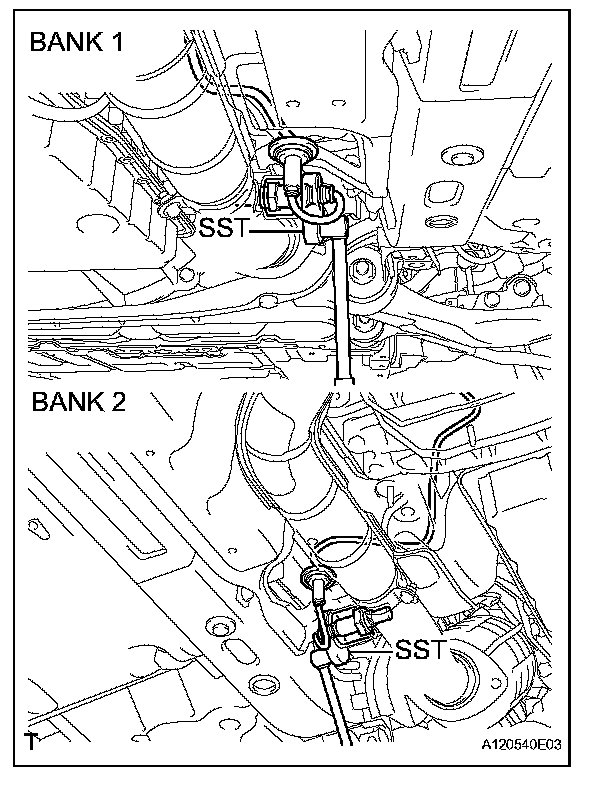 BANK 1

SST

BANK 2

SST

T

A120540E03