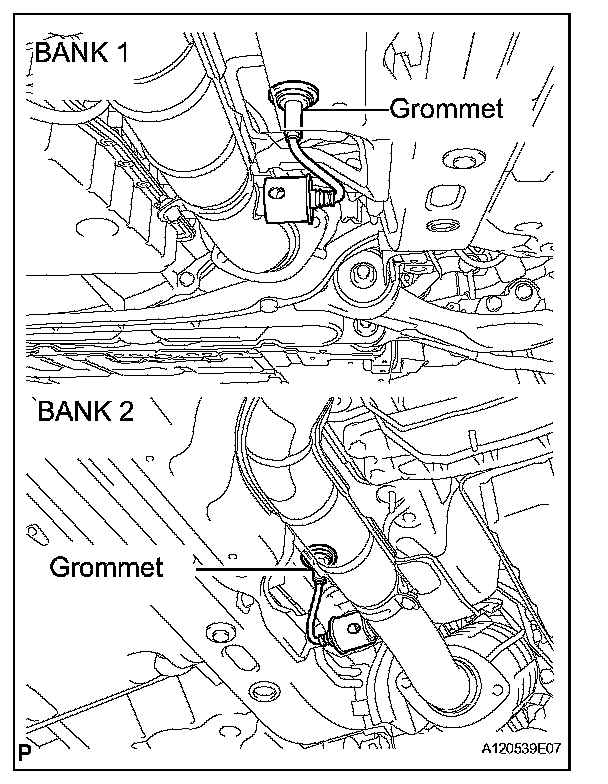 BANK 1

Grommet

BANK 2

Grommet

P

A120539E07