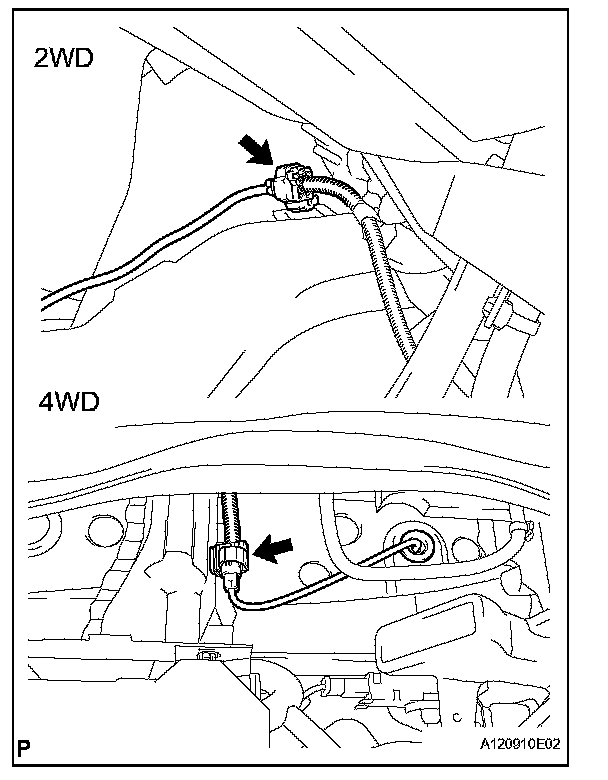 2WD

4WD

P

A120910E02