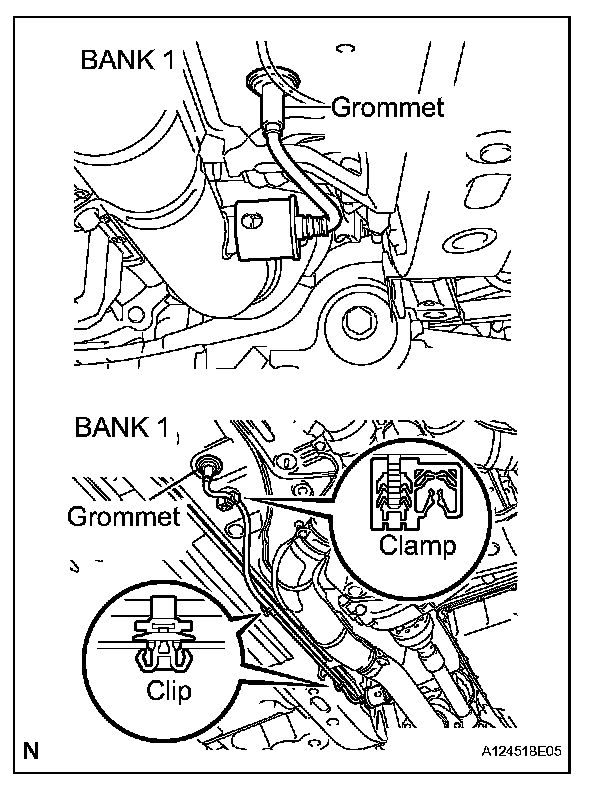 BANK 1

Grommet

BANK 1

Grommet

Clamp

Clip

N

A124518E05