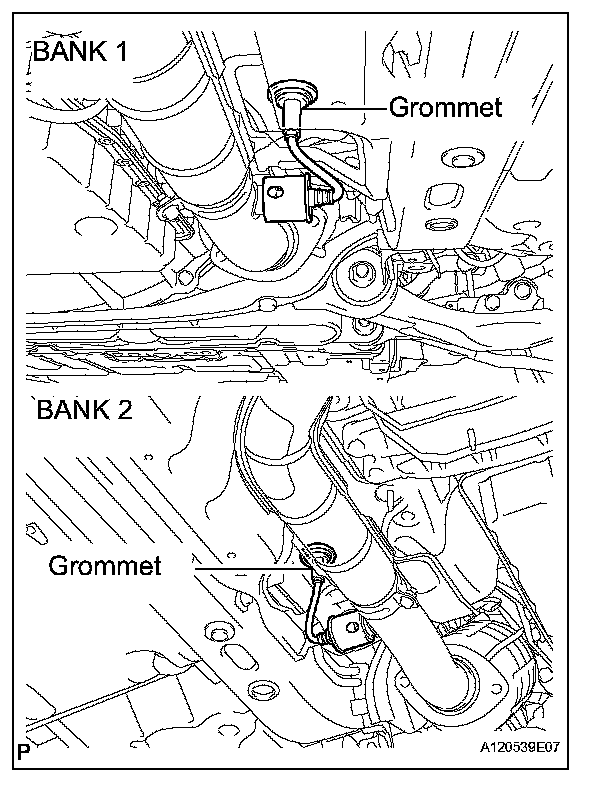 BANK 1

Grommet

BANK 2

Grommet

P

A120539E07