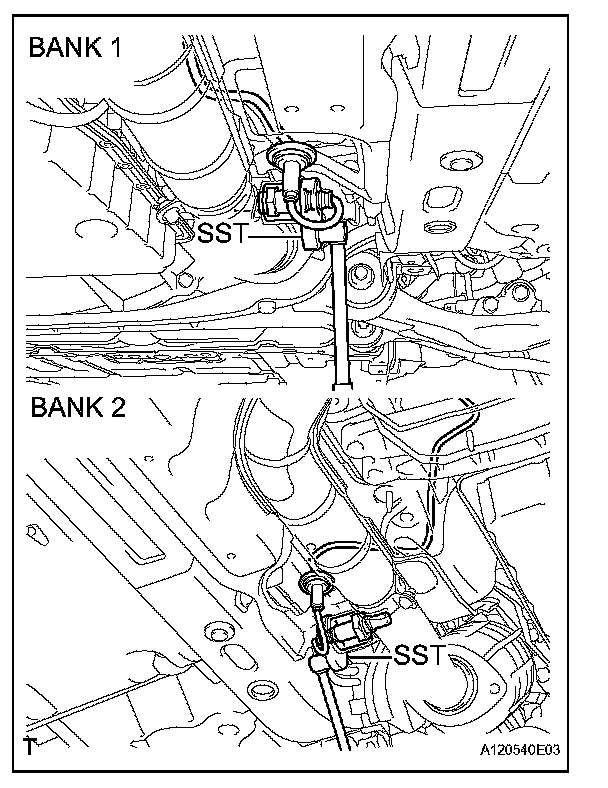 BANK 1

SST

BANK 2

SST

T

A120540E03