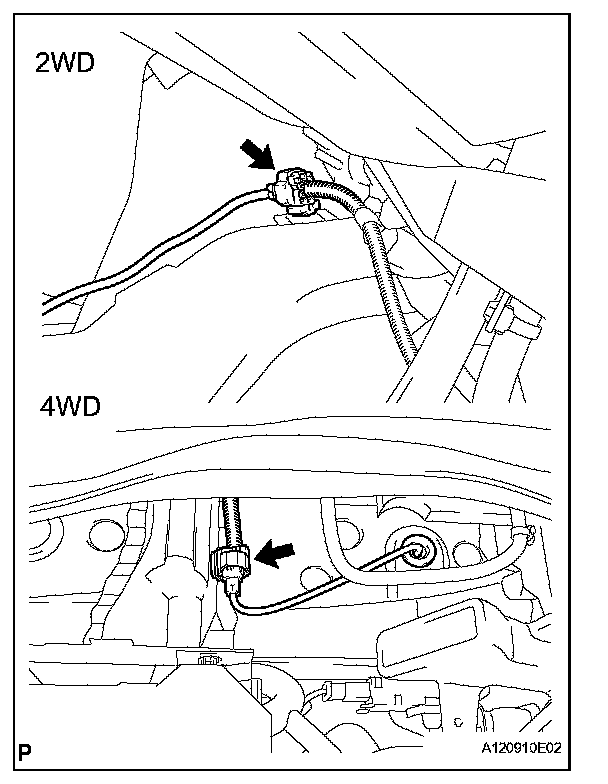 2WD

4WD

P

A120910E02