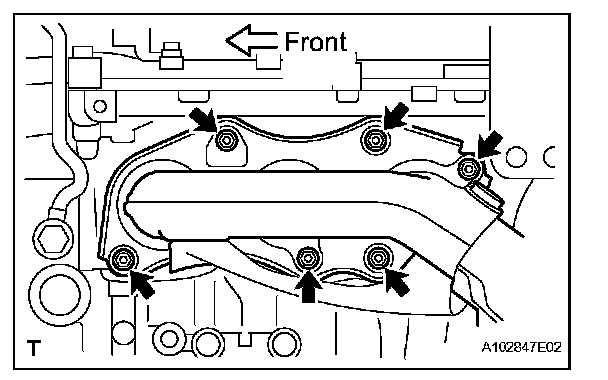 Front

T

A102847E02