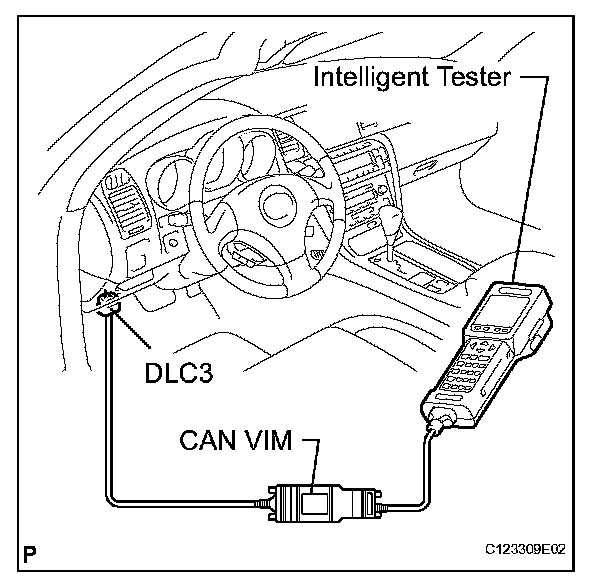 Intelligent Tester

DLC3

CAN VIM

P

C123309E02