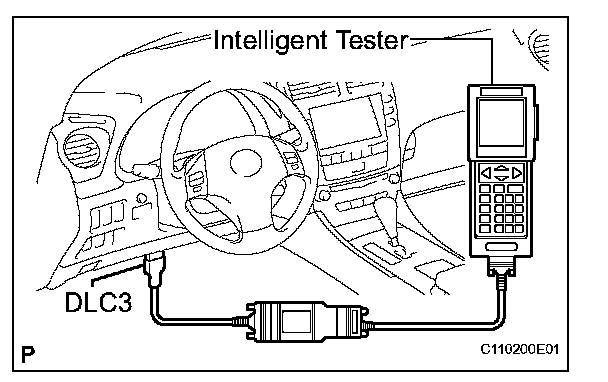 Intelligent Tester

DLC3

P

C110200E01