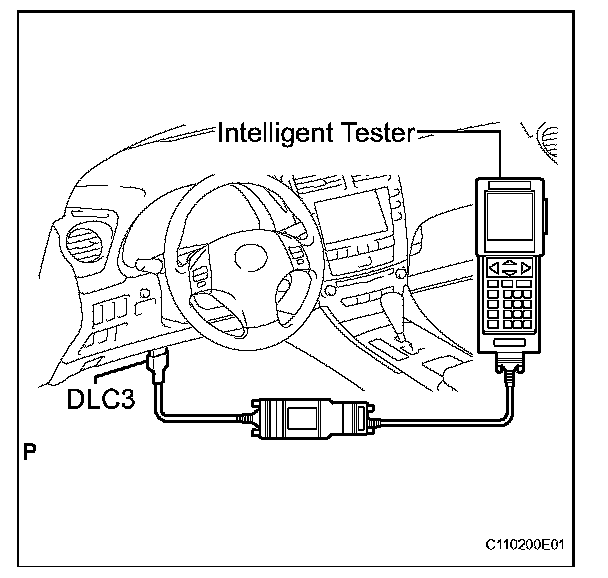 Intelligent Tester

DLC3

P

C110200E01