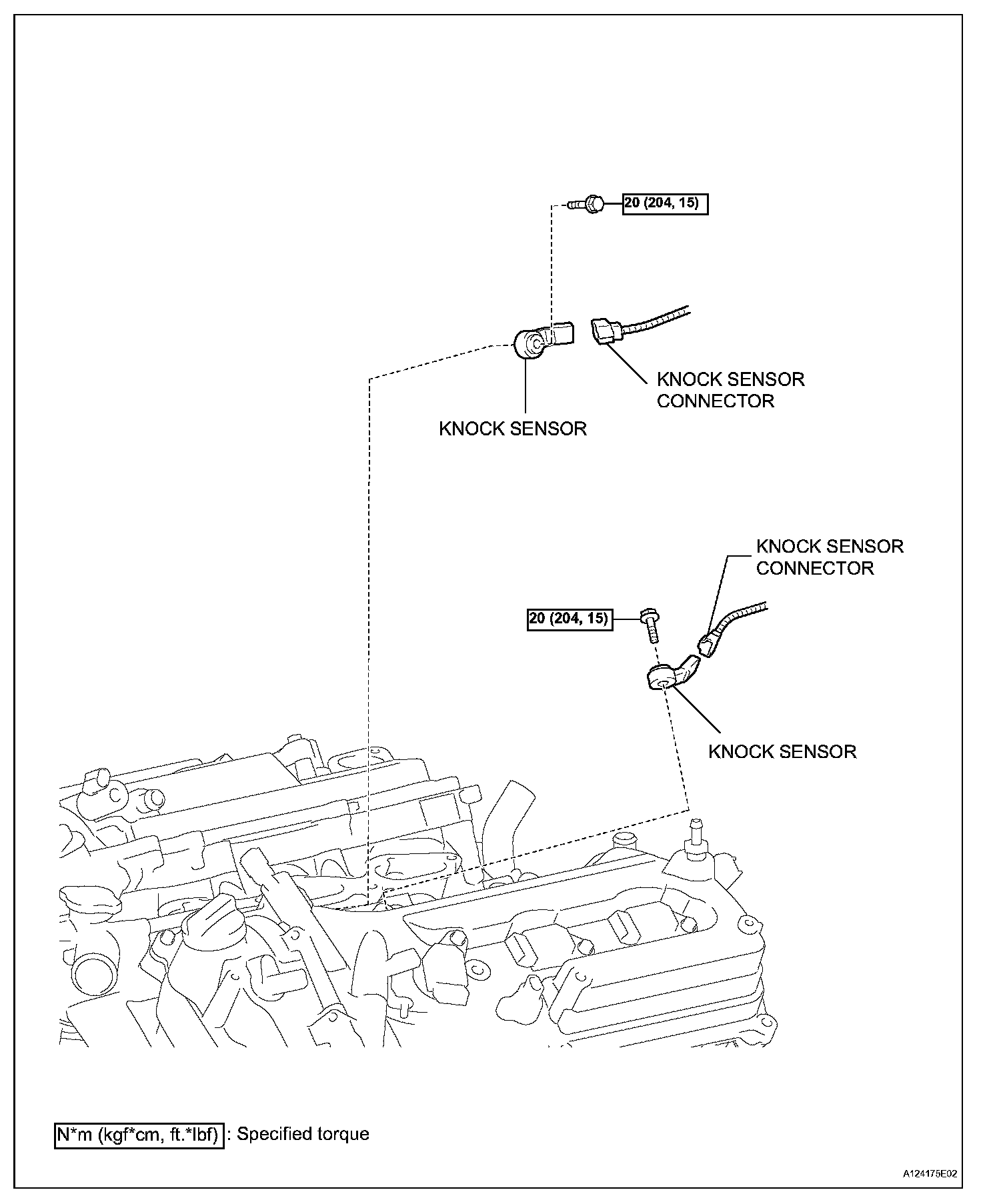 20 (204, 15)

KNOCK SENSOR CONNECTOR

KNOCK SENSOR

KNOCK SENSOR CONNECTOR

20 (204, 15)

KNOCK SENSOR

N*m (kgf*cm, ft.*lbf) : Specified torque

A124175E02