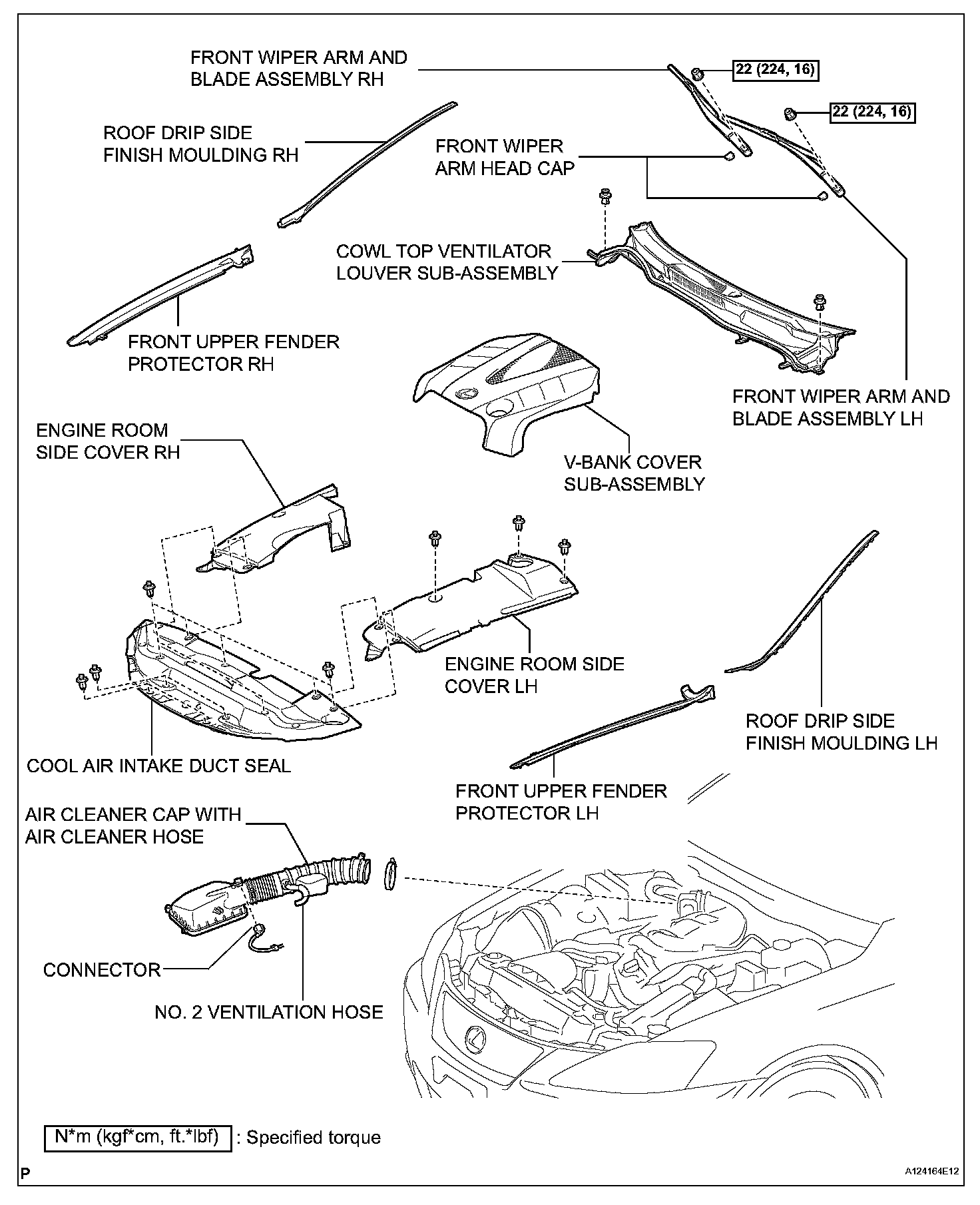 FRONT WIPER ARM AND BLADE ASSEMBLY RH

22 (224, 16)

22 (224, 16)

ROOF DRIP SIDE FINISH MOULDING RH

FRONT WIPER ARM HEAD CAP

COWL TOP VENTILATOR LOUVER SUB-ASSEMBLY

FRONT UPPER FENDER PROTECTOR RH

FRONT WIPER ARM AND BLADE ASSEMBLY LH

ENGINE ROOM SIDE COVER RH

V-BANK COVER SUB-ASSEMBLY

ENGINE ROOM SIDE COVER LH

ROOF DRIP SIDE FINISH MOULDING LH

COOL AIR INTAKE DUCT SEAL

FRONT UPPER FENDER PROTECTOR LH

AIR CLEANER CAP WITH AIR CLEANER HOSE

CONNECTOR

NO. 2 VENTILATION HOSE

N*m (kgf*cm, ft.*lbf) : Specified torque

P

A124164E12