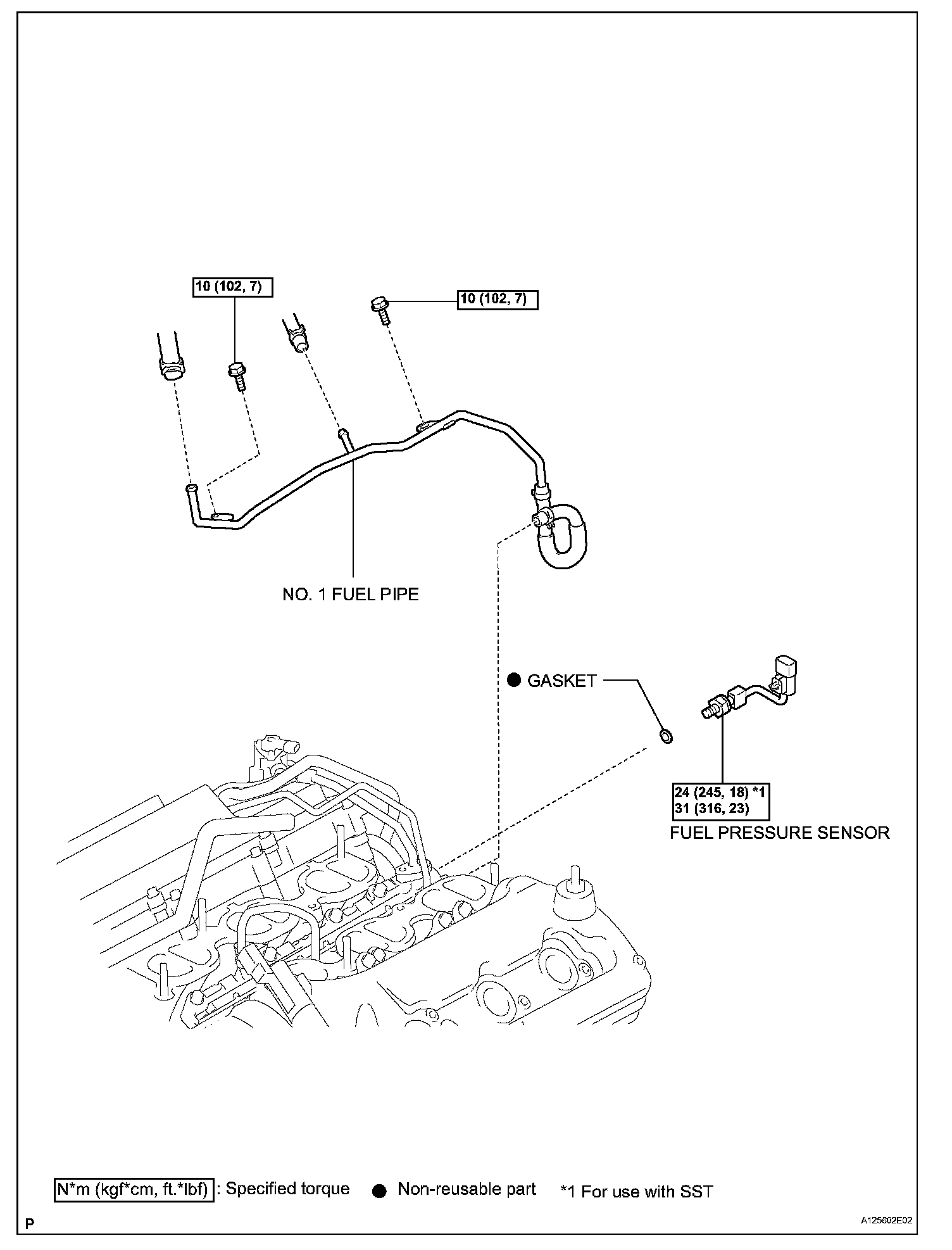 10 (102, 7)

10 (102, 7)

NO. 1 FUEL PIPE

● GASKET

24 (245, 18) *1
31 (316, 23)

FUEL PRESSURE SENSOR

N*m (kgf*cm, ft.*lbf) : Specified torque ● Non-reusable part *1 For use with SST

P

A125802E02