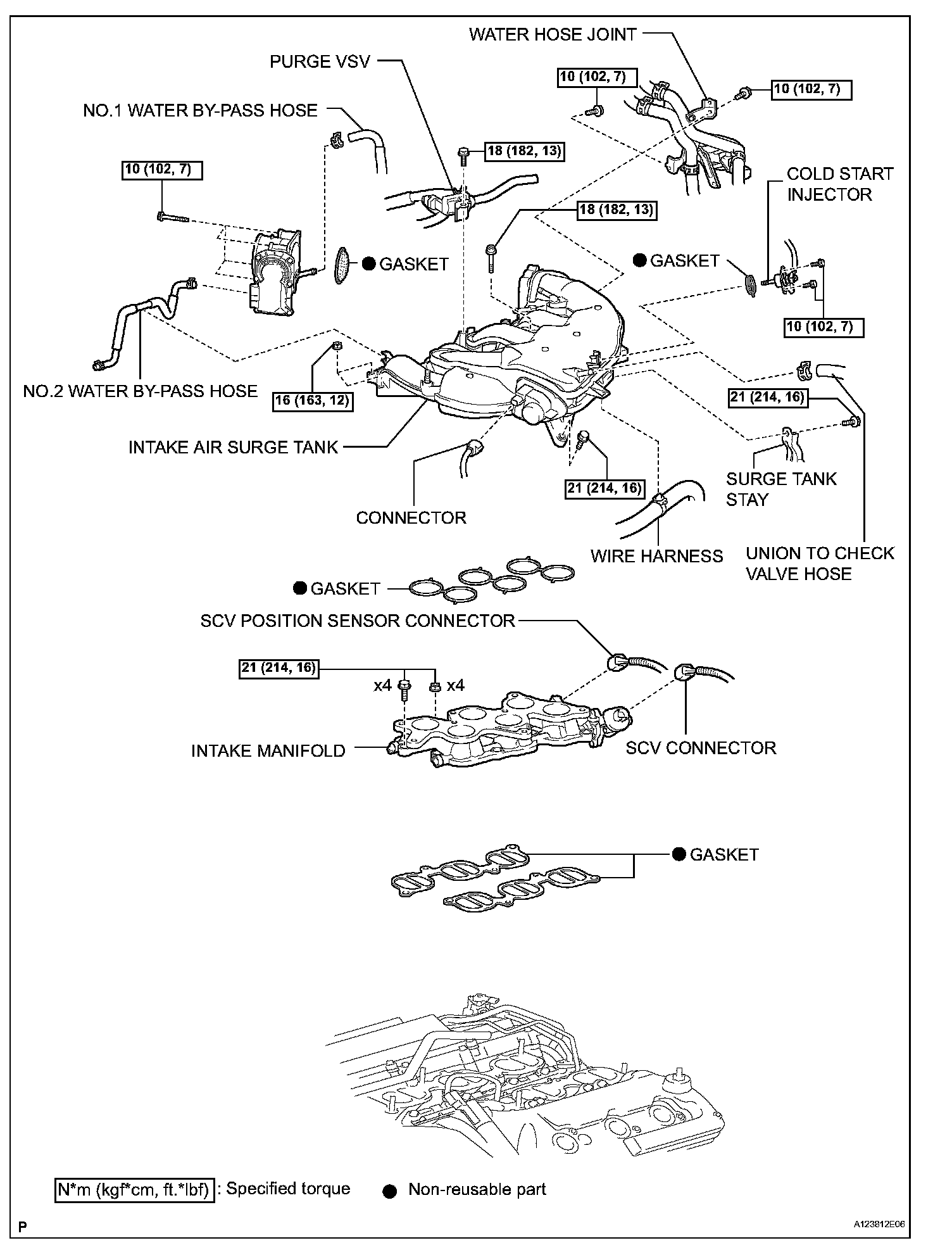 WATER HOSE JOINT

PURGE VSV

10 (102, 7)

10 (102, 7)

NO.1 WATER BY-PASS HOSE

18 (182, 13)

10 (102, 7)

COLD START INJECTOR

18 (182, 13)

● GASKET

● GASKET

10 (102, 7)

NO.2 WATER BY-PASS HOSE

16 (163, 12)

21 (214, 16)

INTAKE AIR SURGE TANK

21 (214, 16)

SURGE TANK STAY

CONNECTOR

WIRE HARNESS

UNION TO CHECK VALVE HOSE

● GASKET

SCV POSITION SENSOR CONNECTOR

21 (214, 16)

x4

x4

INTAKE MANIFOLD

SCV CONNECTOR

● GASKET

N*m (kgf*cm, ft.*lbf) : Specified torque

● Non-reusable part

P

A123812E06