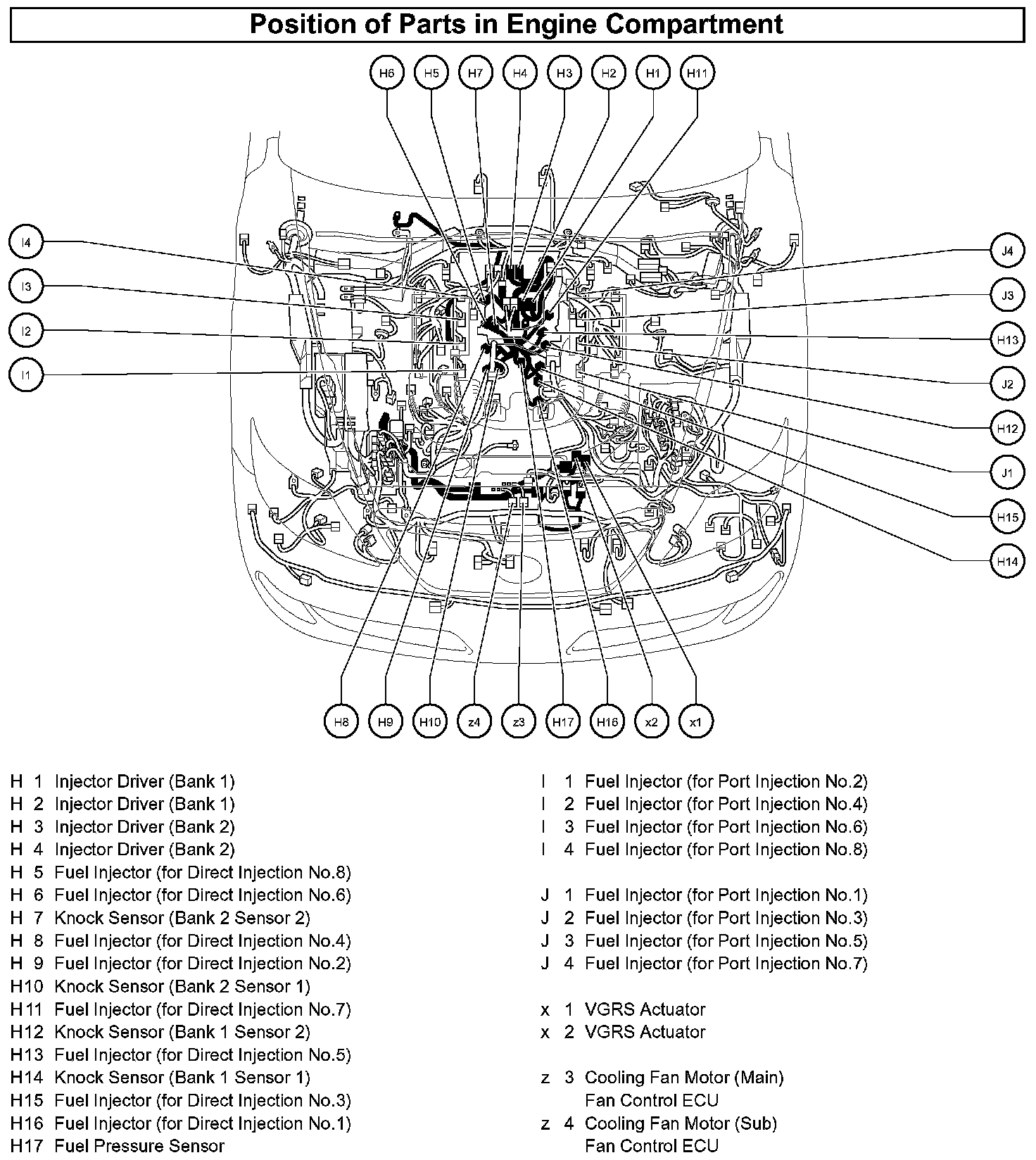 Position of Parts in Engine Compartment

H6 H5 H7 H4 H3 H2 H1 H11

I4 I3 I2 I1

J4 J3 H13 J2 H12 J1 H15 H14

H8 H9 H10 z4 z3 H17 H16 x2 x1

H 1 Injector Driver (Bank 1)
H 2 Injector Driver (Bank 1)
H 3 Injector Driver (Bank 2)
H 4 Injector Driver (Bank 2)
H 5 Fuel Injector (for Direct Injection No.8)
H 6 Fuel Injector (for Direct Injection No.6)
H 7 Knock Sensor (Bank 2 Sensor 2)
H 8 Fuel Injector (for Direct Injection No.4)
H 9 Fuel Injector (for Direct Injection No.2)
H10 Knock Sensor (Bank 2 Sensor 1)
H11 Fuel Injector (for Direct Injection No.7)
H12 Knock Sensor (Bank 1 Sensor 2)
H13 Fuel Injector (for Direct Injection No.5)
H14 Knock Sensor (Bank 1 Sensor 1)
H15 Fuel Injector (for Direct Injection No.3)
H16 Fuel Injector (for Direct Injection No.1)
H17 Fuel Pressure Sensor

I 1 Fuel Injector (for Port Injection No.2)
I 2 Fuel Injector (for Port Injection No.4)
I 3 Fuel Injector (for Port Injection No.6)
I 4 Fuel Injector (for Port Injection No.8)

J 1 Fuel Injector (for Port Injection No.1)
J 2 Fuel Injector (for Port Injection No.3)
J 3 Fuel Injector (for Port Injection No.5)
J 4 Fuel Injector (for Port Injection No.7)

x 1 VGRS Actuator
x 2 VGRS Actuator

z 3 Cooling Fan Motor (Main)
Fan Control ECU
z 4 Cooling Fan Motor (Sub)
Fan Control ECU