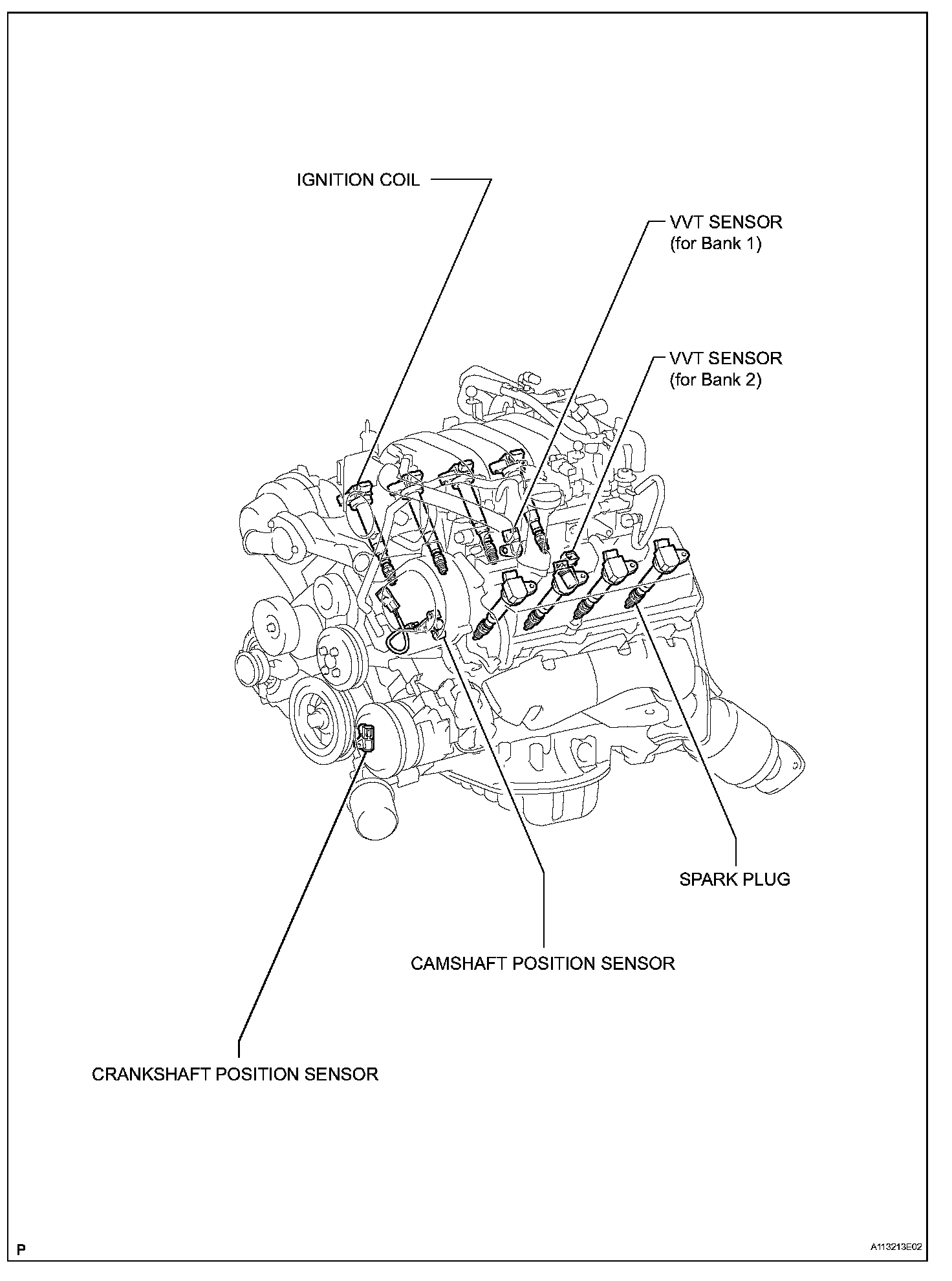 IGNITION COIL

VVT SENSOR
(for Bank 1)

VVT SENSOR
(for Bank 2)

SPARK PLUG

CAMSHAFT POSITION SENSOR

CRANKSHAFT POSITION SENSOR

P

A113213E02