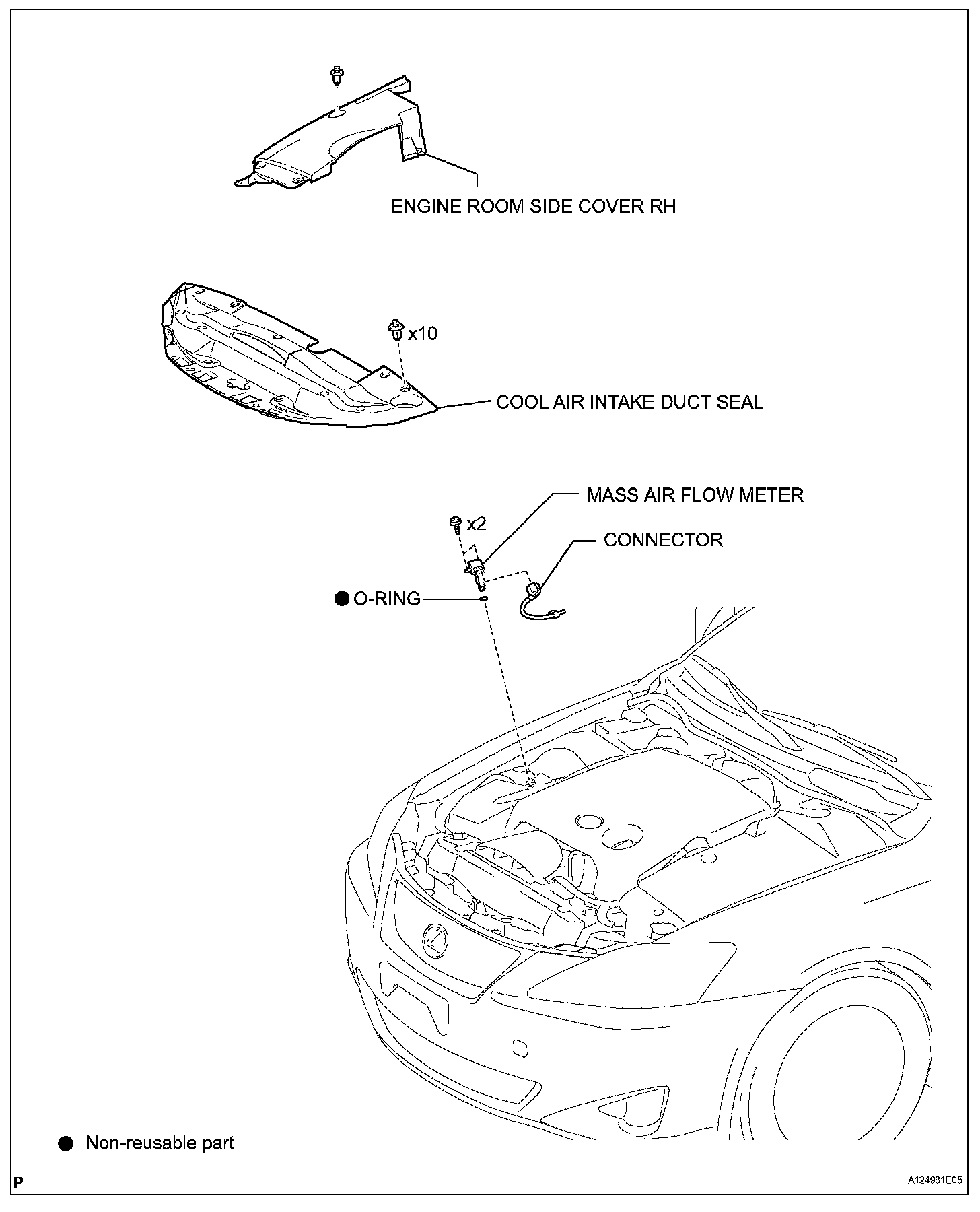 ENGINE ROOM SIDE COVER RH

x10

COOL AIR INTAKE DUCT SEAL

MASS AIR FLOW METER

x2

CONNECTOR

● O-RING

● Non-reusable part

P

A124981E05