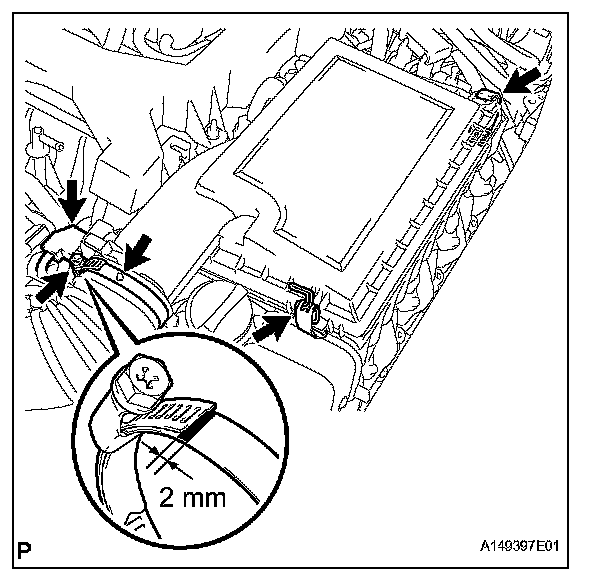 2 mm

P

A149397E01