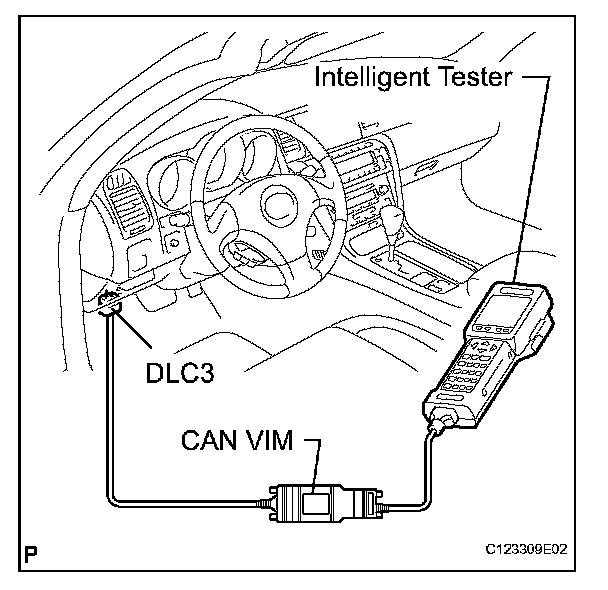 Intelligent Tester

DLC3

CAN VIM

P

C123309E02