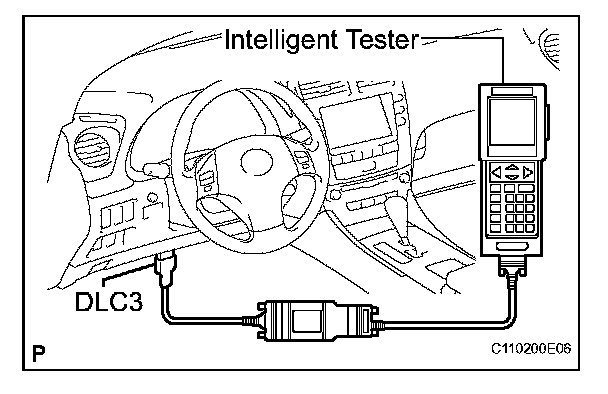 Intelligent Tester

DLC3

P

C110200E06