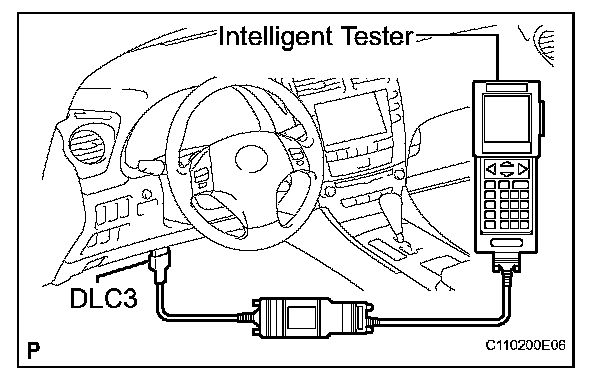 Intelligent Tester

DLC3

P

C110200E06